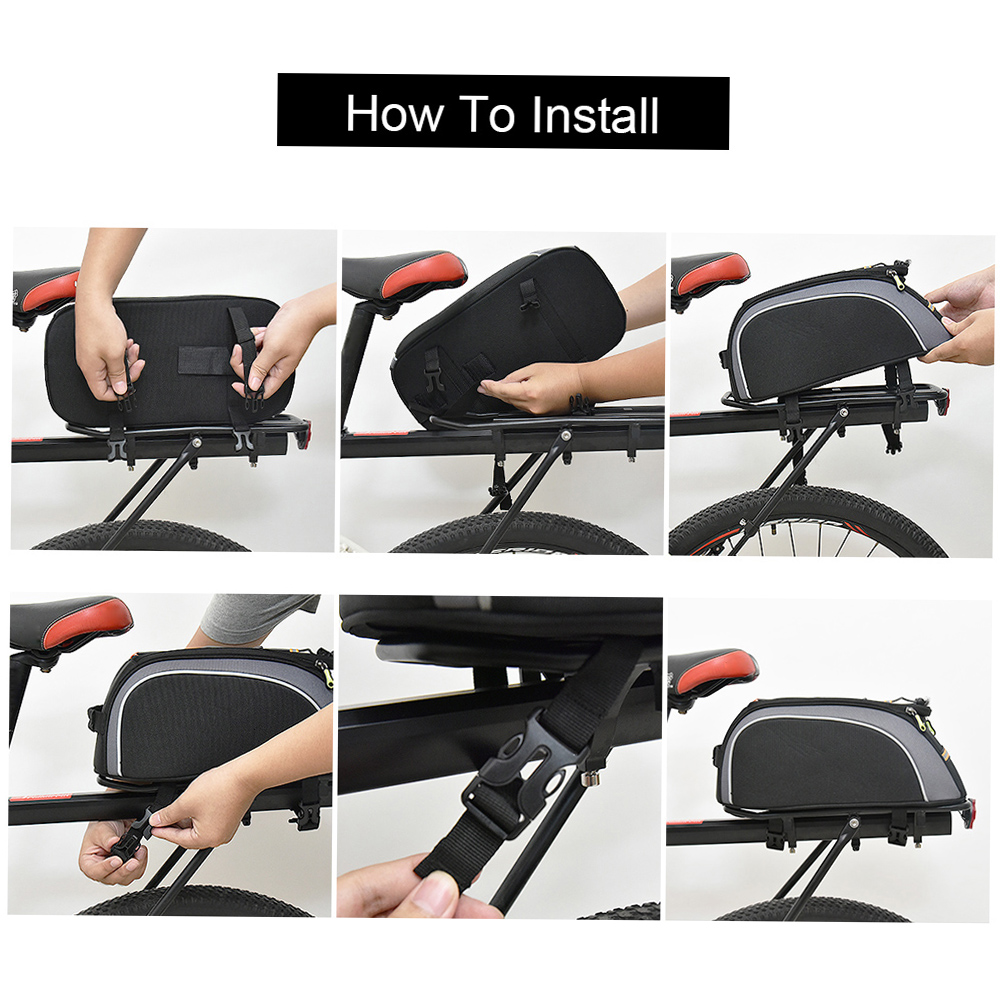 How To Install