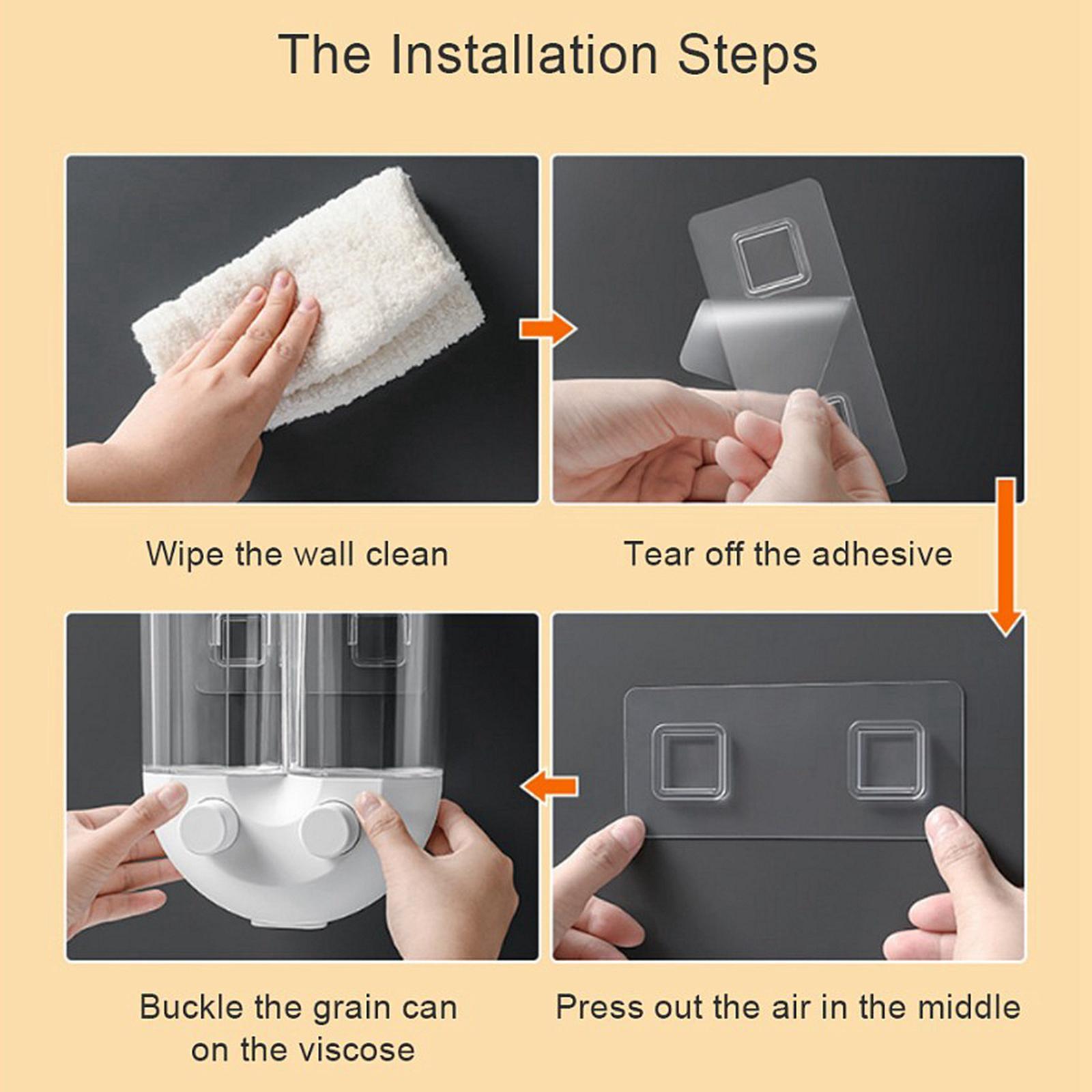 The Installation Steps

Wipe the wall clean

Tear off the adhesive

Buckle the grain can on the viscose

Press out the air in the middle