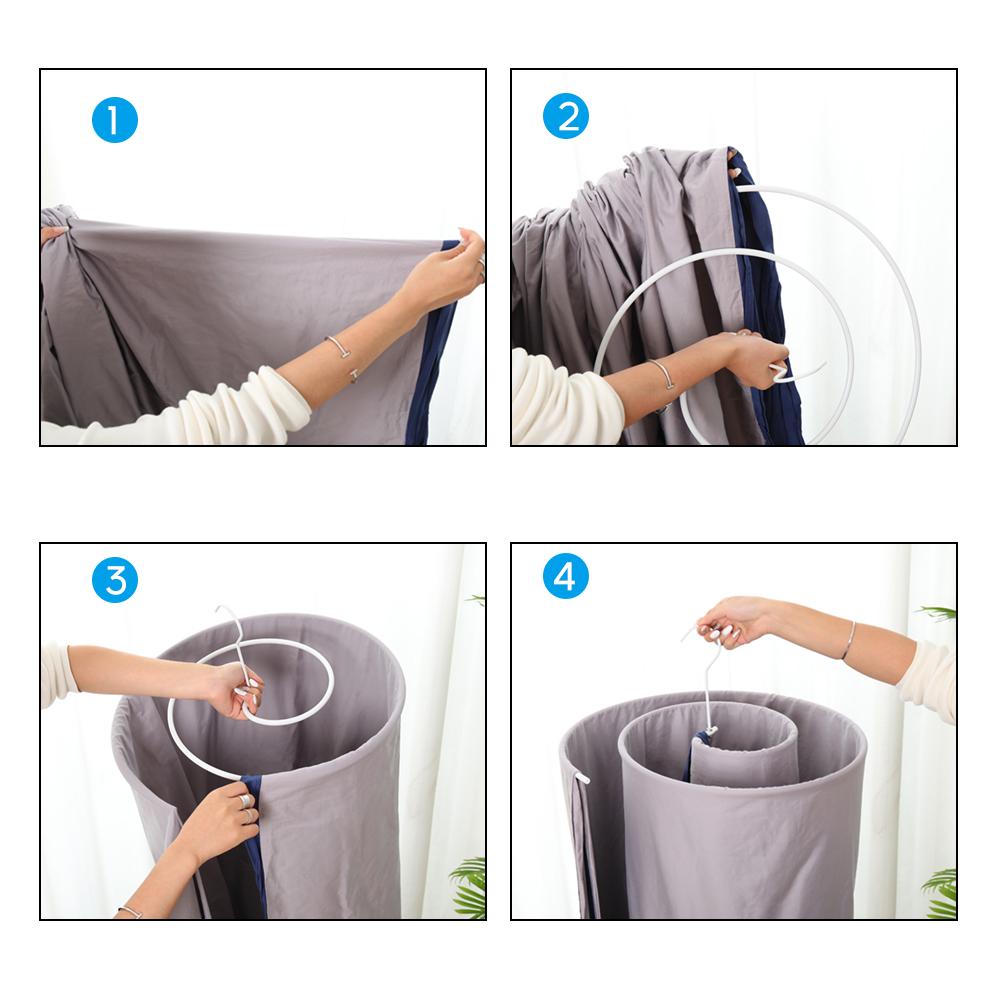 1

2

3

4