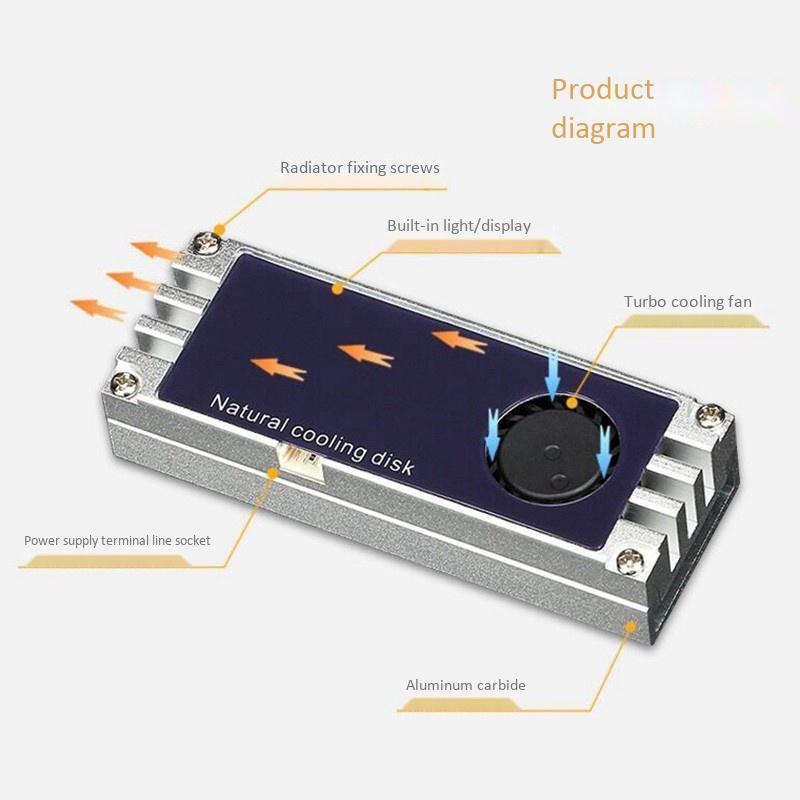 Product diagram

Radiator fixing screws

Built-in light/display

Turbo cooling fan

Natural cooling disk

Power supply terminal line socket

Aluminum carbide