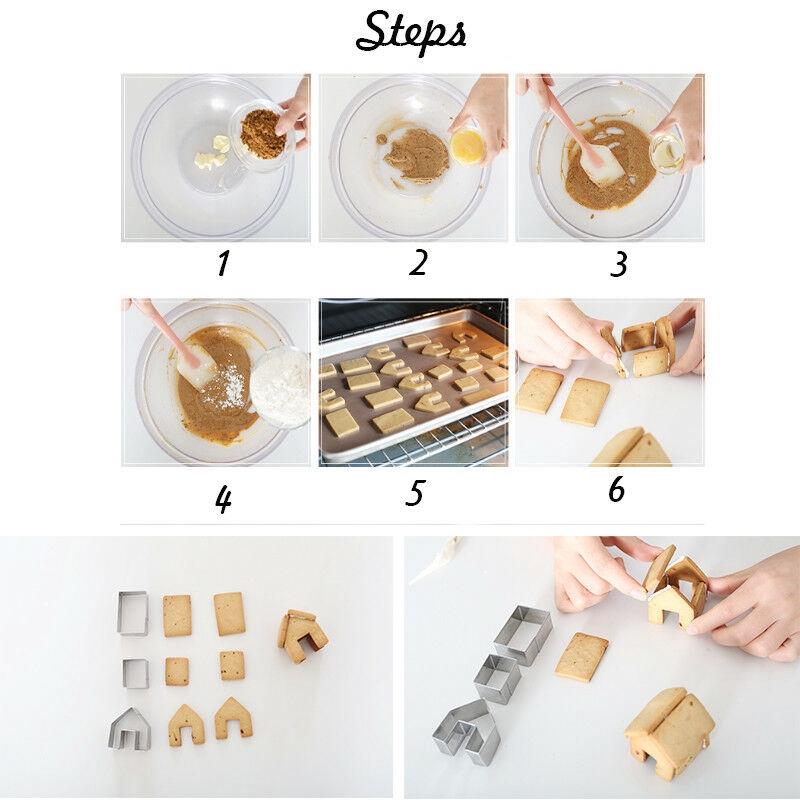 Steps

1

2

3

4

5

6