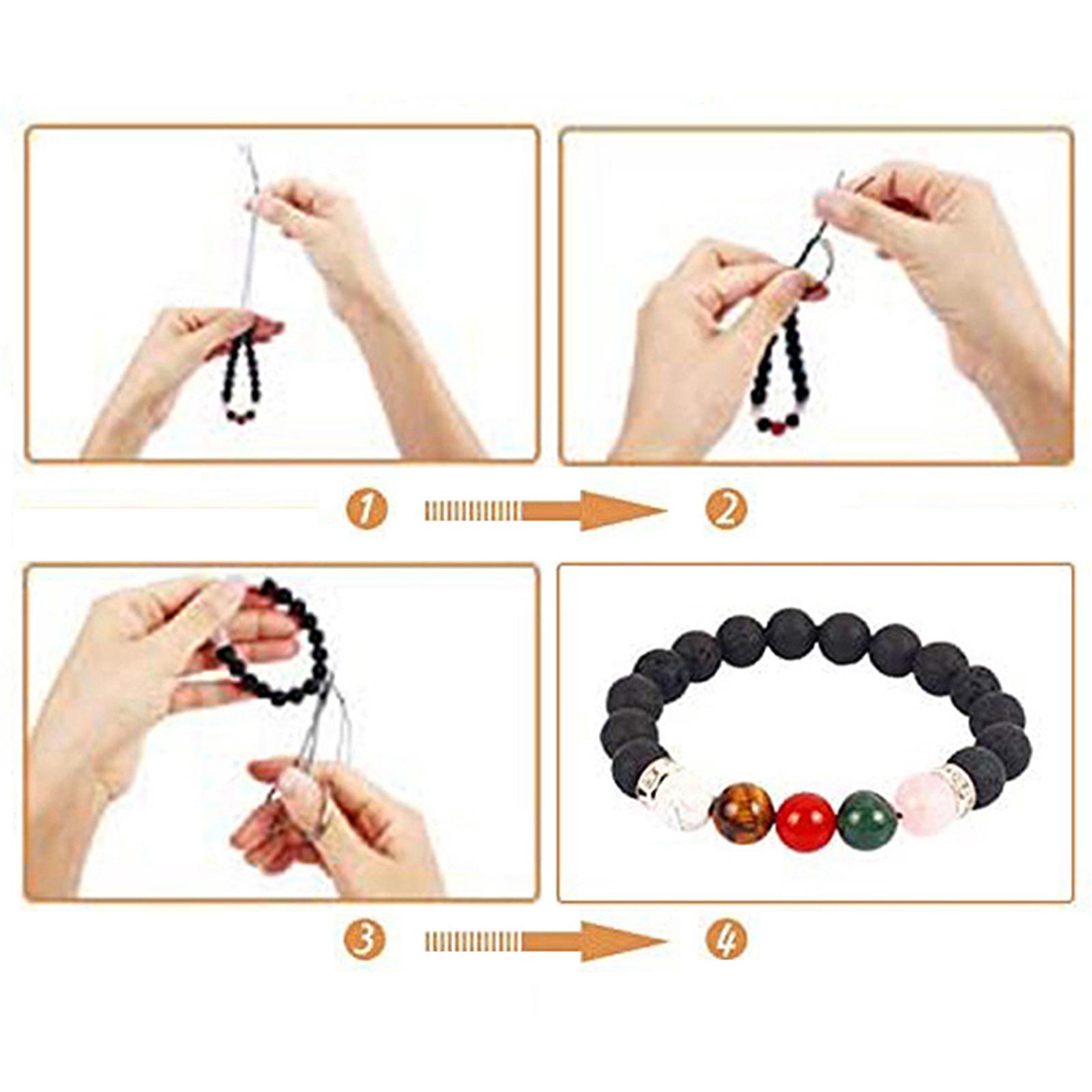 1

2

3

4