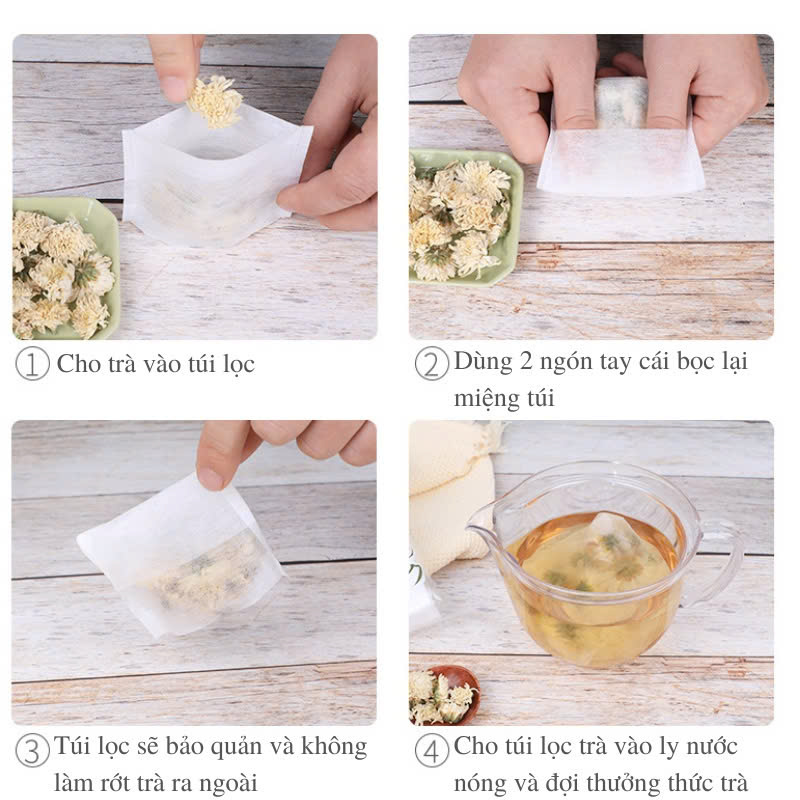 ① Cho trà vào túi lọc

② Dùng 2 ngón tay cái bọc lại miệng túi

③ Túi lọc sẽ bảo quản và không làm rớt trà ra ngoài

④ Cho túi lọc trà vào ly nước nóng và đợi thưởng thức trà