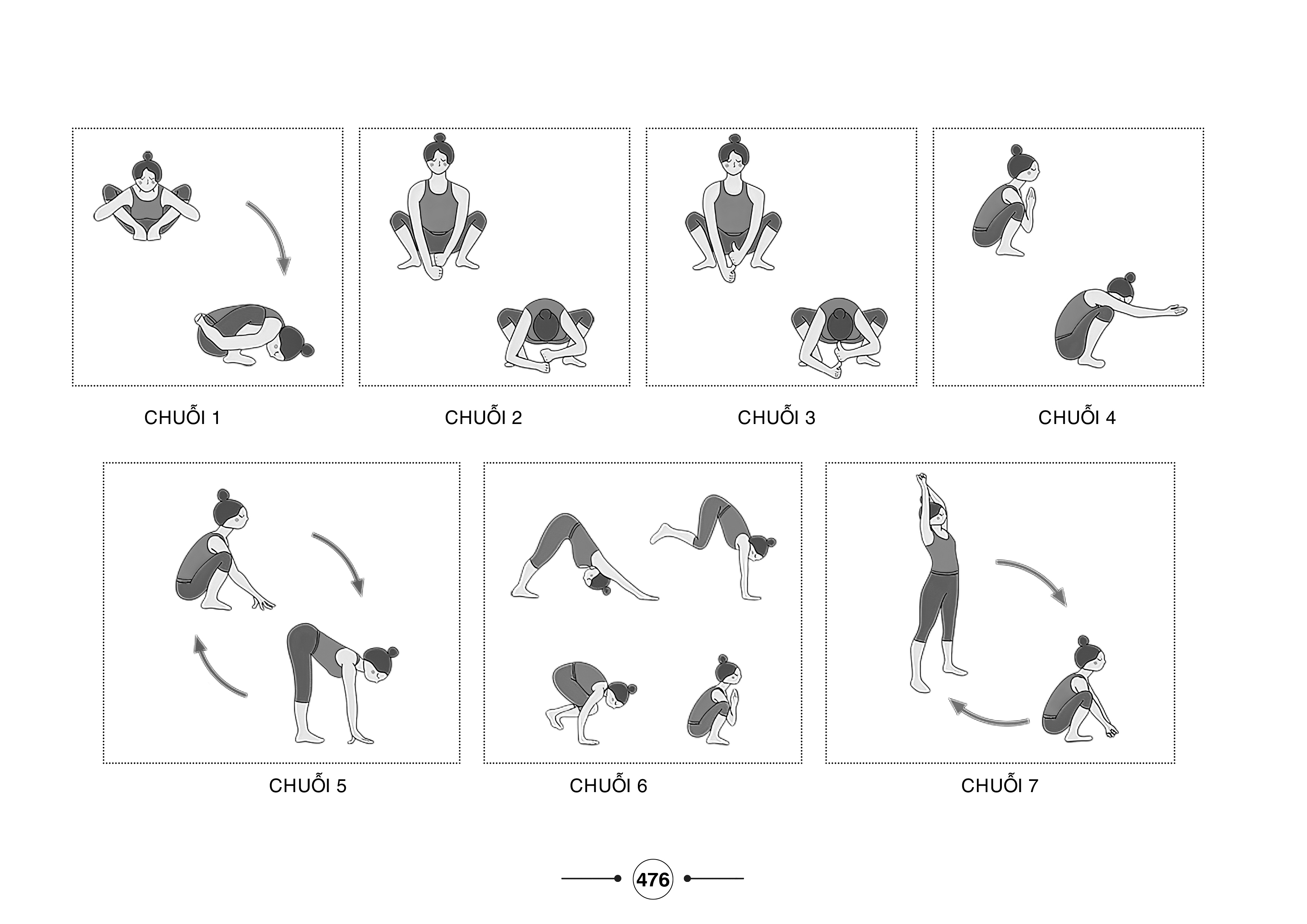 CHUỖI 1

CHUỖI 2

CHUỖI 3

CHUỖI 4

CHUỖI 5

CHUỖI 6

CHUỖI 7

476