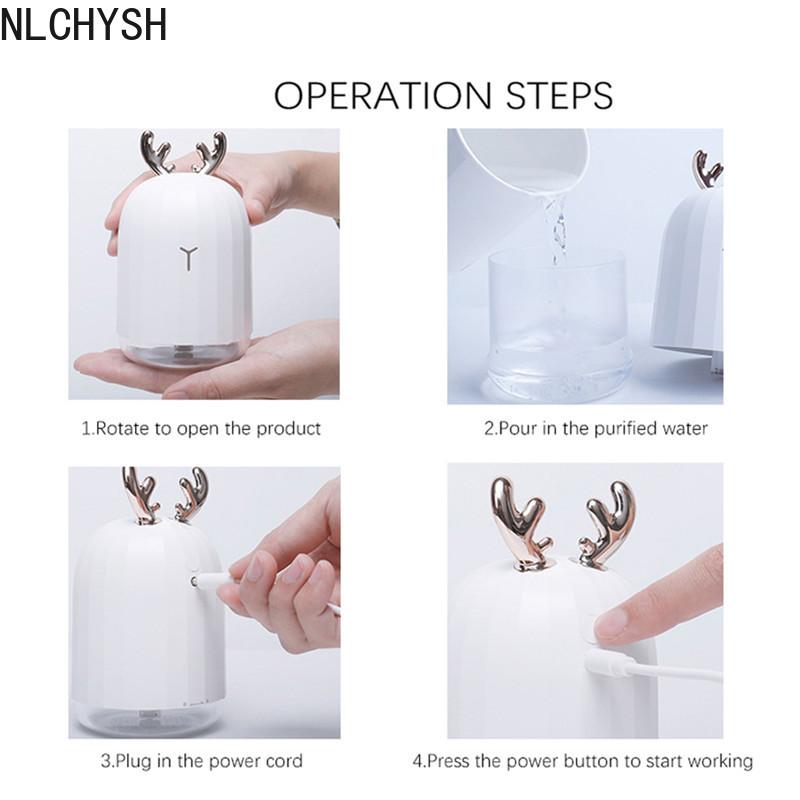 NLCHYSH

OPERATION STEPS

1.Rotate to open the product

2.Pour in the purified water

3.Plug in the power cord

4.Press the power button to start working