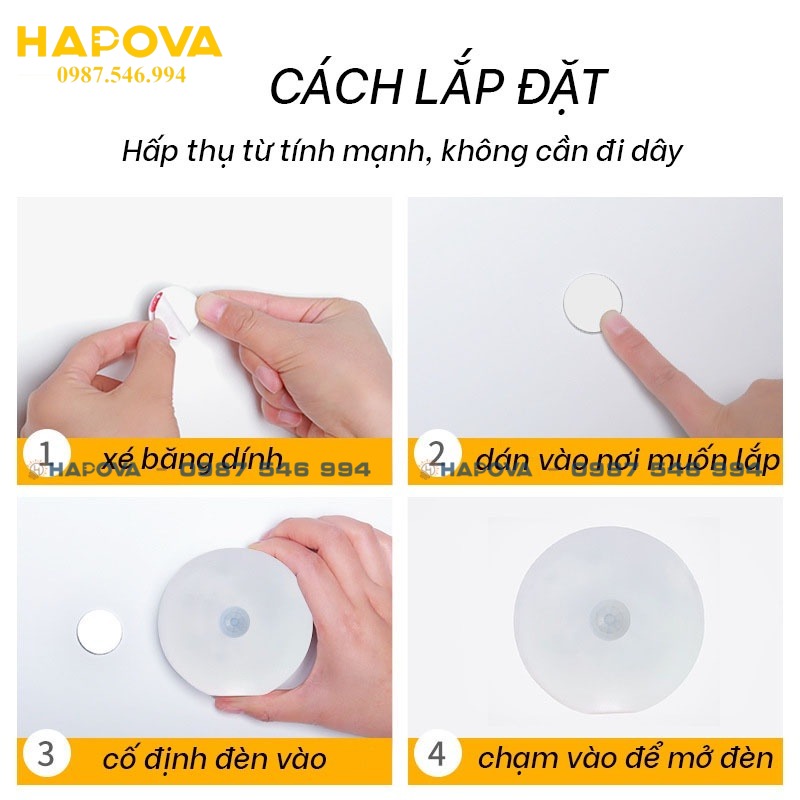 HAPOVA
0987.546.994

CÁCH LẮP ĐẶT
Hấp thụ từ tính mạnh, không cần đi dây

1 xé băng dính
HAPOVA - 0987 546 994

2 dán vào nơi muốn lắp
HAPOVA - 0987 546 994

3 cố định đèn vào

4 chạm vào để mở đèn