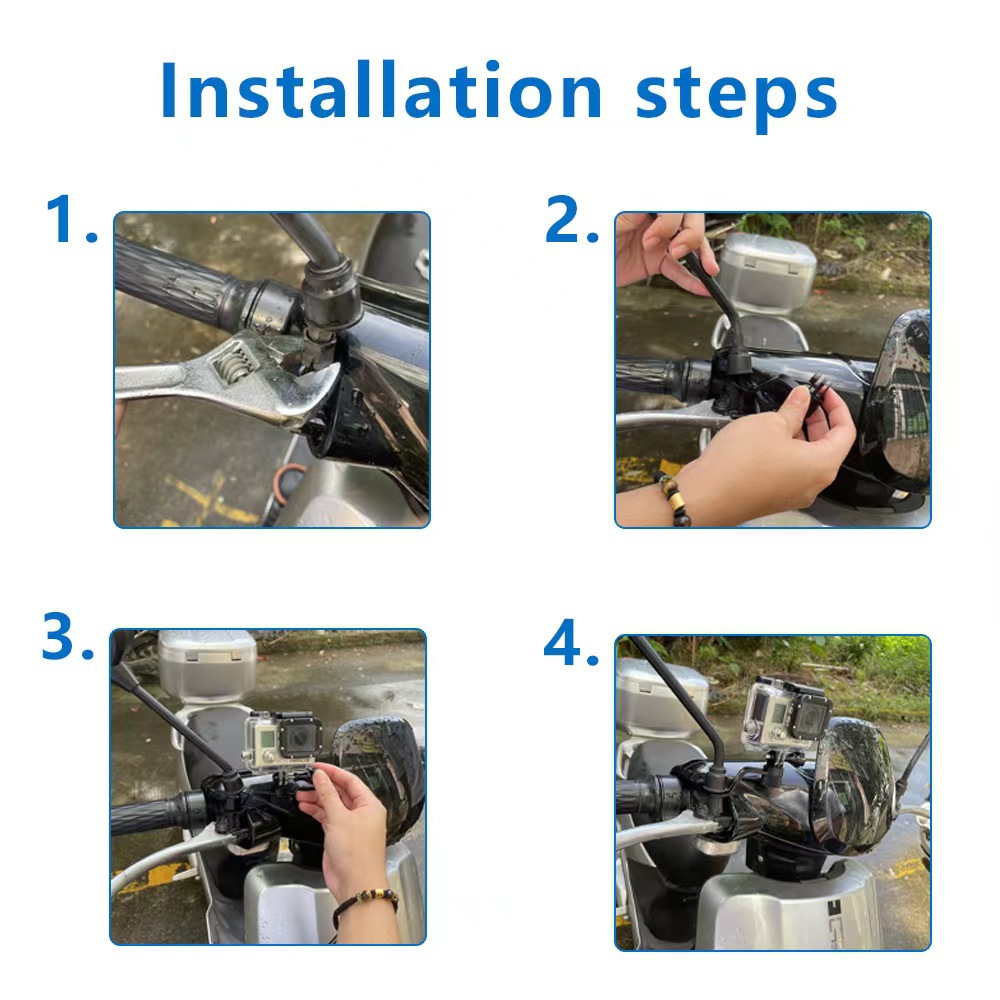 Installation steps

1.

2.

3.

4.