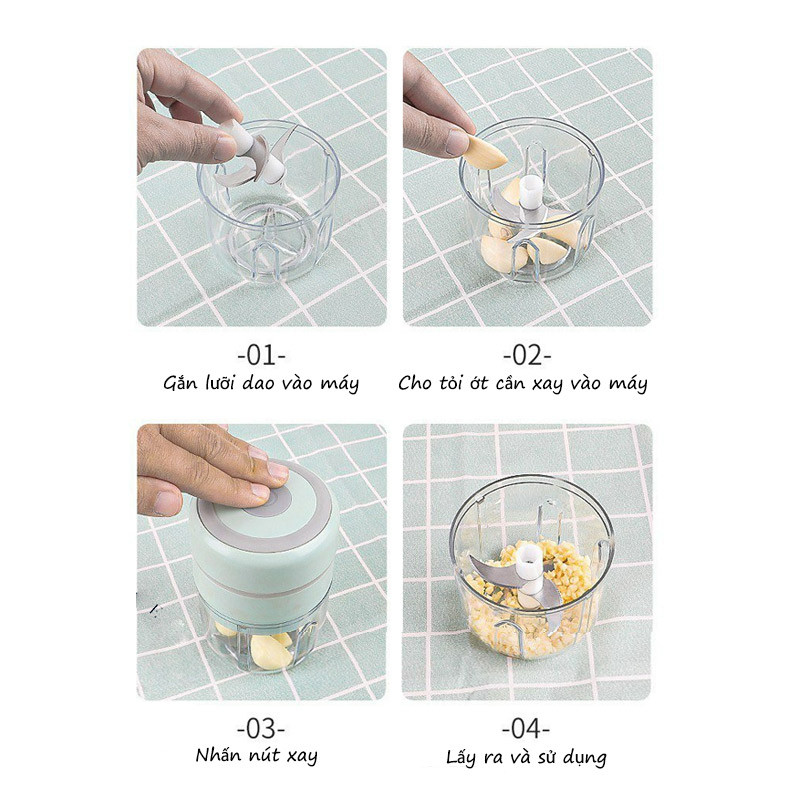 -01-
Gắn lưỡi dao vào máy

-02-
Cho tỏi ớt cần xay vào máy

-03-
Nhấn nút xay

-04-
Lấy ra và sử dụng