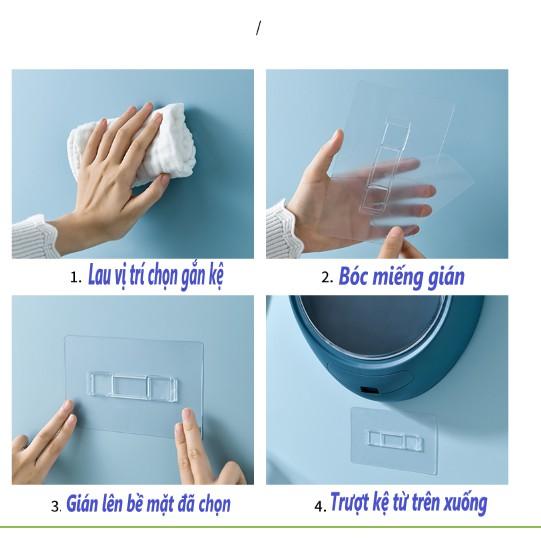 /

1. Lau vị trí chọn gắn kệ

2. Bóc miếng gián

3. Gián lên bề mặt đã chọn

4. Trượt kệ từ trên xuống