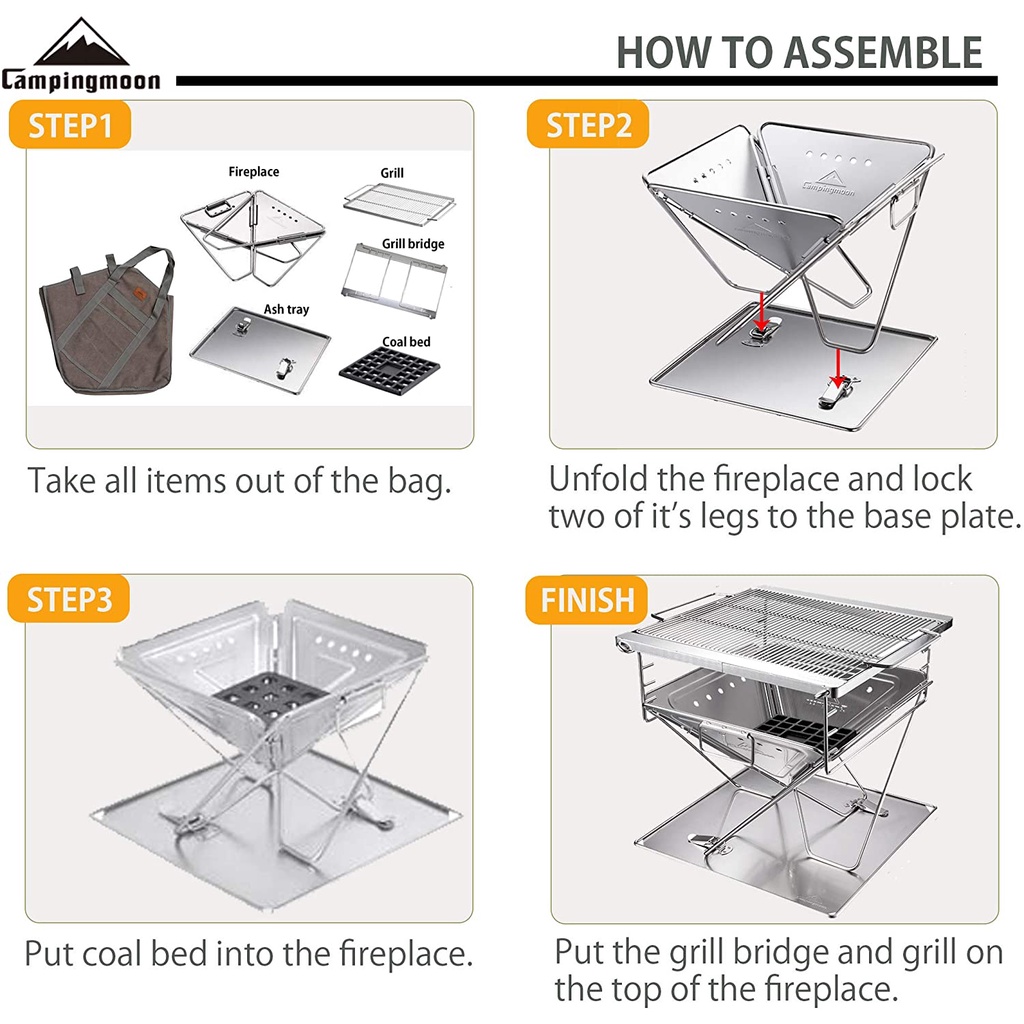 Campingmoon

HOW TO ASSEMBLE

STEP1

Fireplace

Grill

Grill bridge

Ash tray

Coal bed

Take all items out of the bag.

STEP2

Campingmoon

Unfold the fireplace and lock two of it's legs to the base plate.

STEP3

Put coal bed into the fireplace.

FINISH

Put the grill bridge and grill on the top of the fireplace.