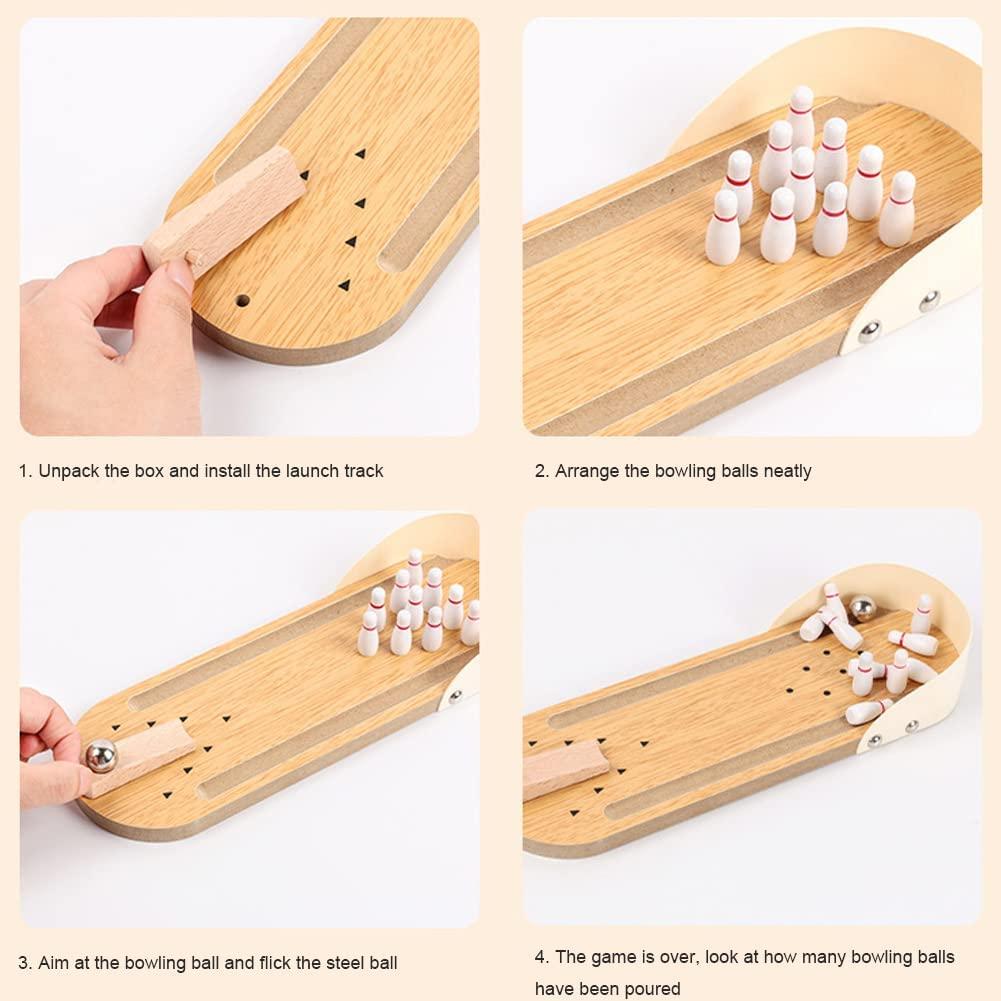 1. Unpack the box and install the launch track

2. Arrange the bowling balls neatly

3. Aim at the bowling ball and flick the steel ball

4. The game is over, look at how many bowling balls have been poured