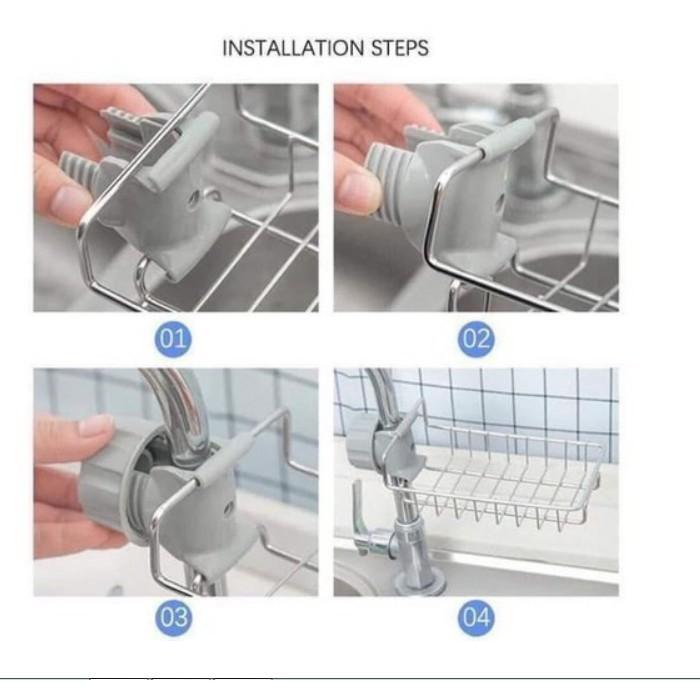 INSTALLATION STEPS

01

02

03

04