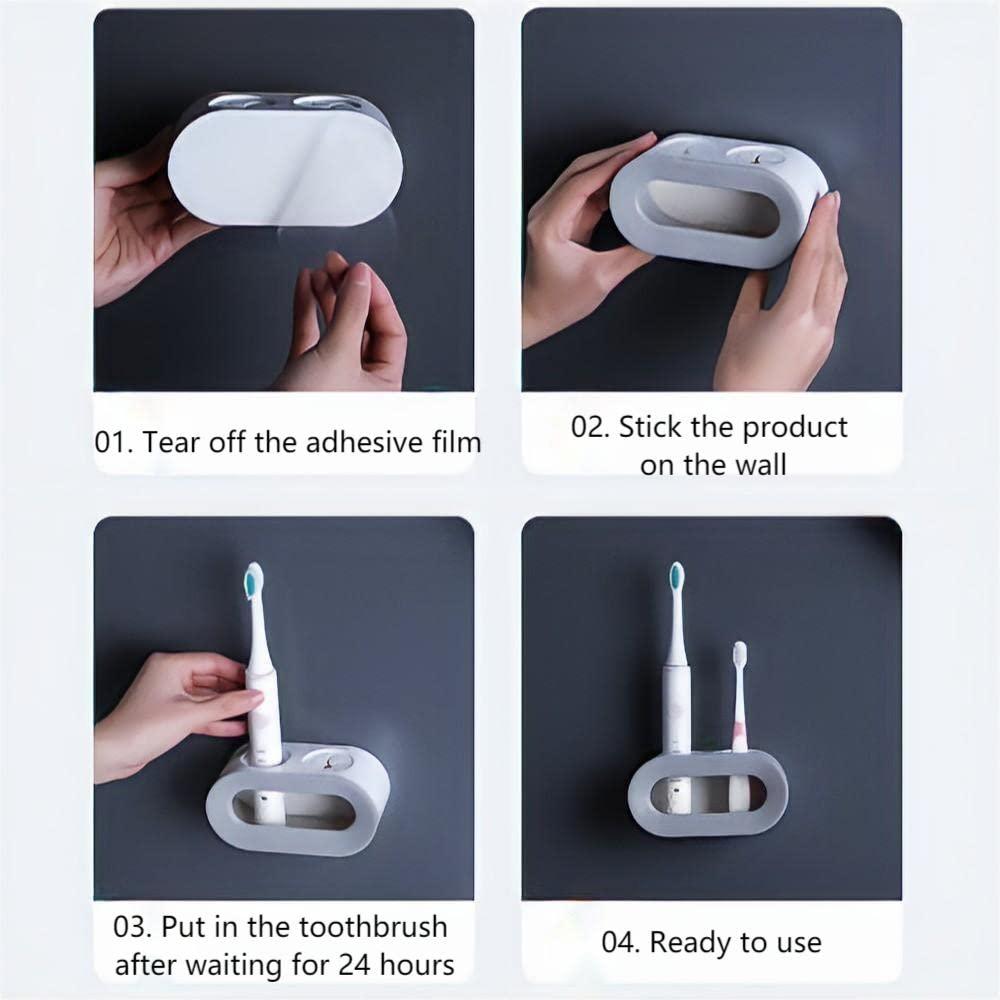 01. Tear off the adhesive film

02. Stick the product on the wall

03. Put in the toothbrush after waiting for 24 hours

04. Ready to use