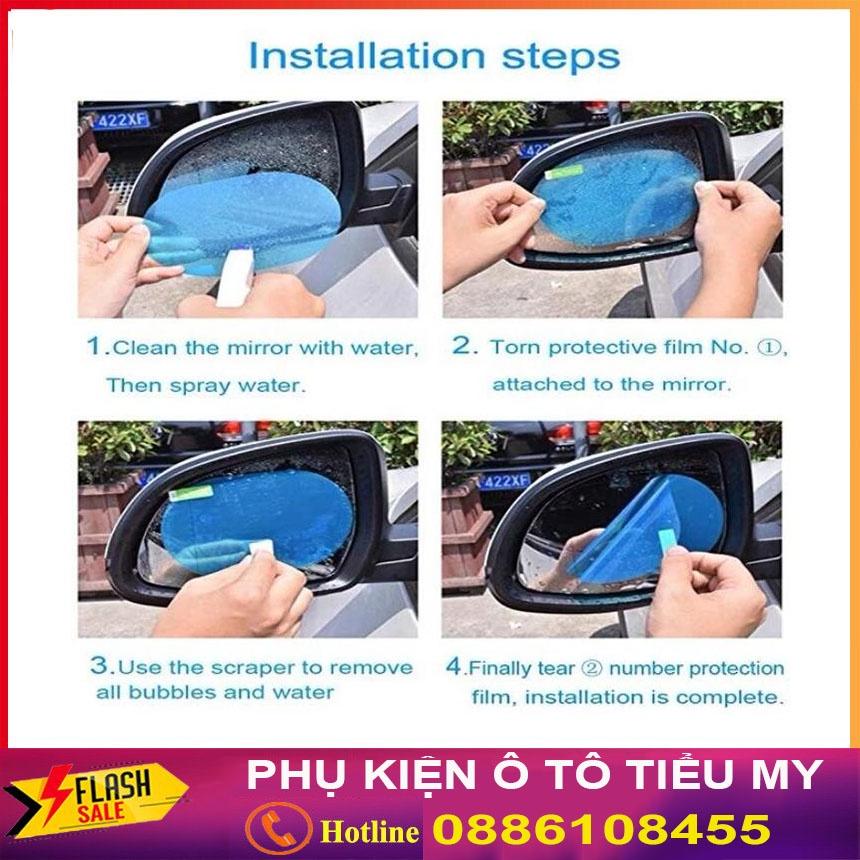 Installation steps

422XF

1.Clean the mirror with water, Then spray water.

2. Torn protective film No. ①, attached to the mirror.

422XF

3.Use the scraper to remove all bubbles and water

4.Finally tear ② number protection film, installation is complete.

FLASH SALE

PHỤ KIỆN Ô TÔ TIỂU MY

Hotline 0886108455