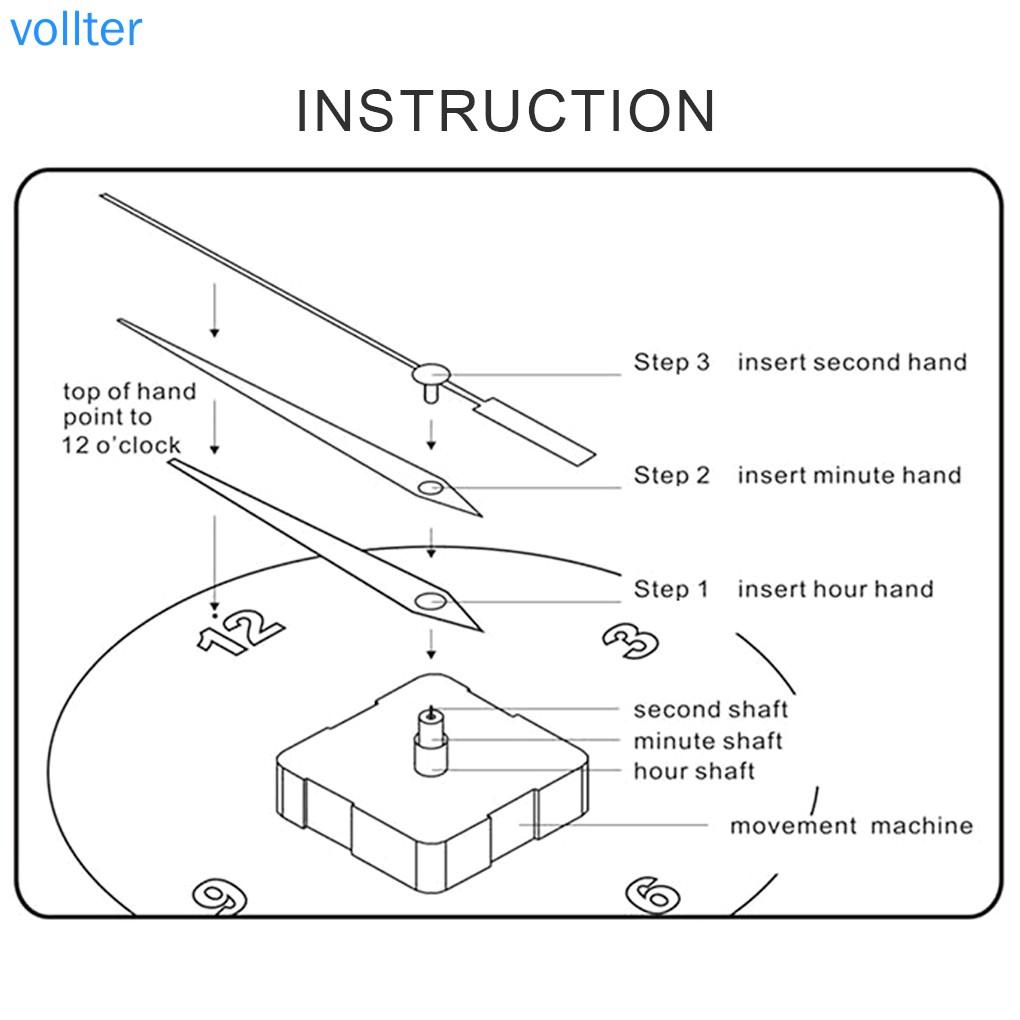 vollter

INSTRUCTION

top of hand point to 12 o'clock

Step 3 insert second hand

Step 2 insert minute hand

Step 1 insert hour hand

12

3

second shaft
minute shaft
hour shaft

movement machine

9

6