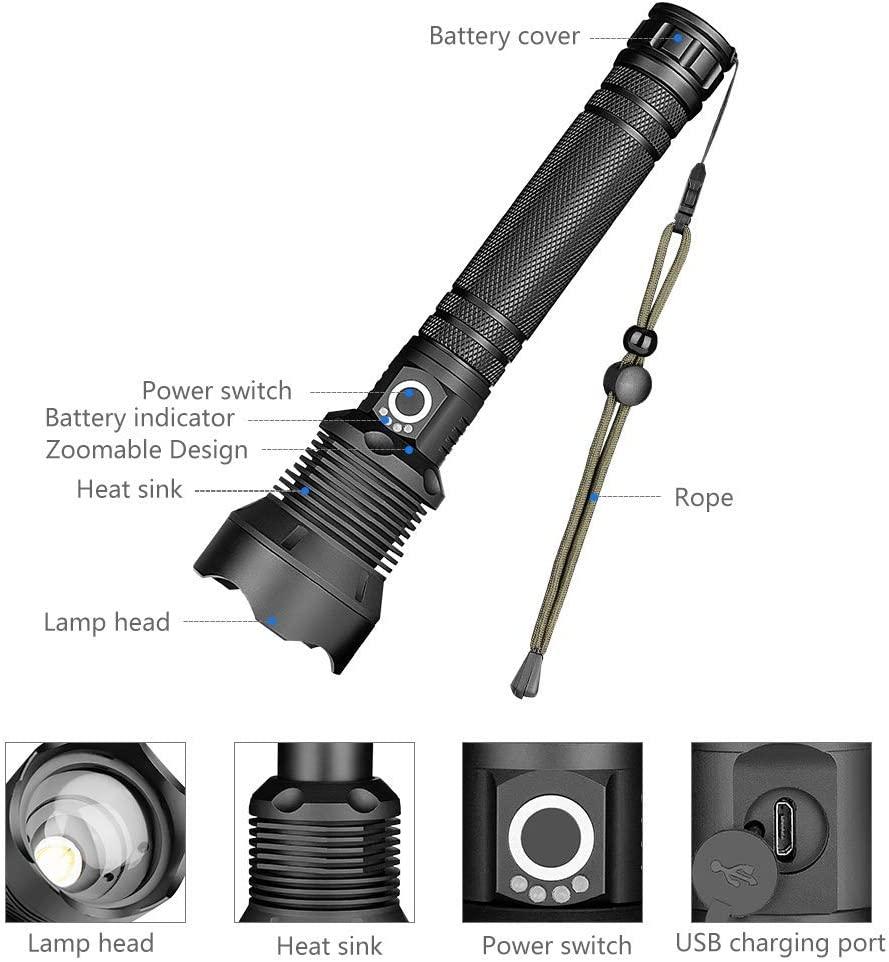 Battery cover

Power switch
Battery indicator
Zoomable Design
Heat sink

Rope

Lamp head

Lamp head

Heat sink

Power switch

USB charging port