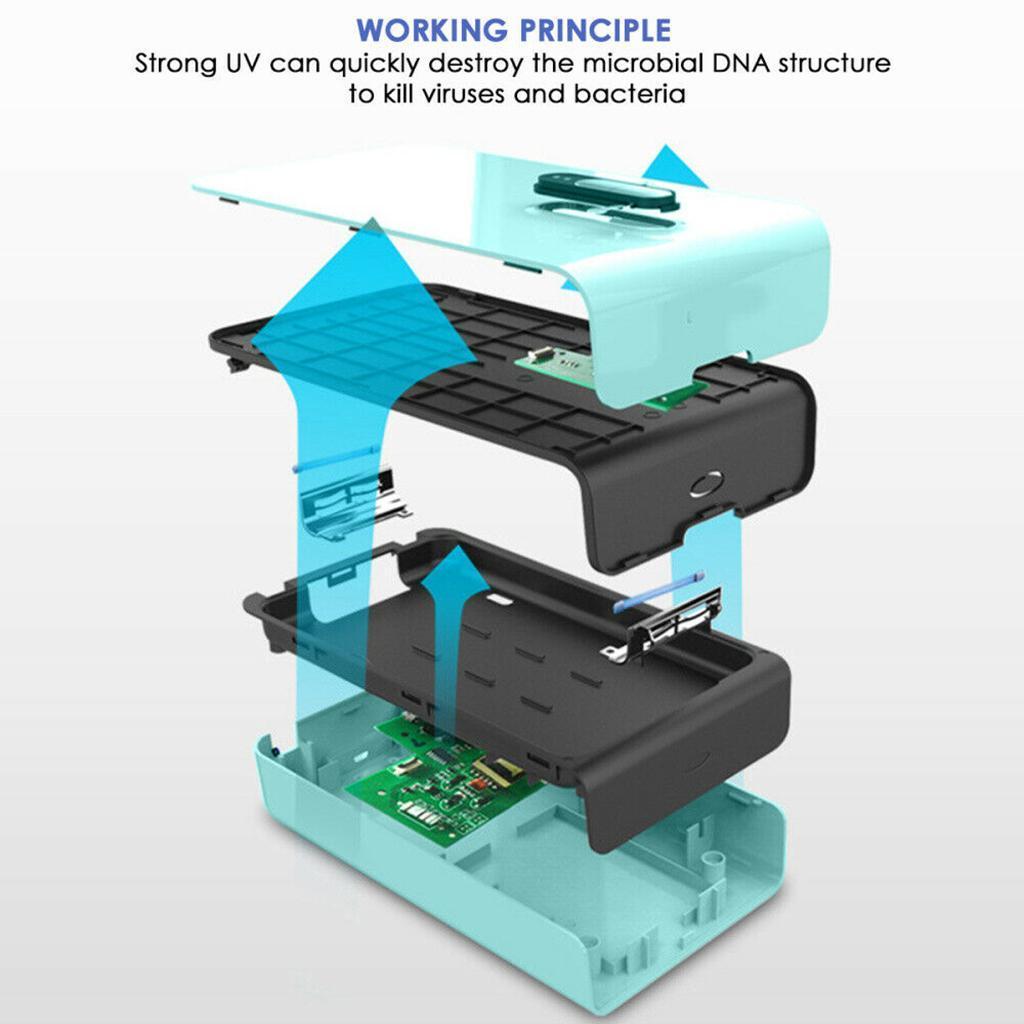 WORKING PRINCIPLE
Strong UV can quickly destroy the microbial DNA structure to kill viruses and bacteria