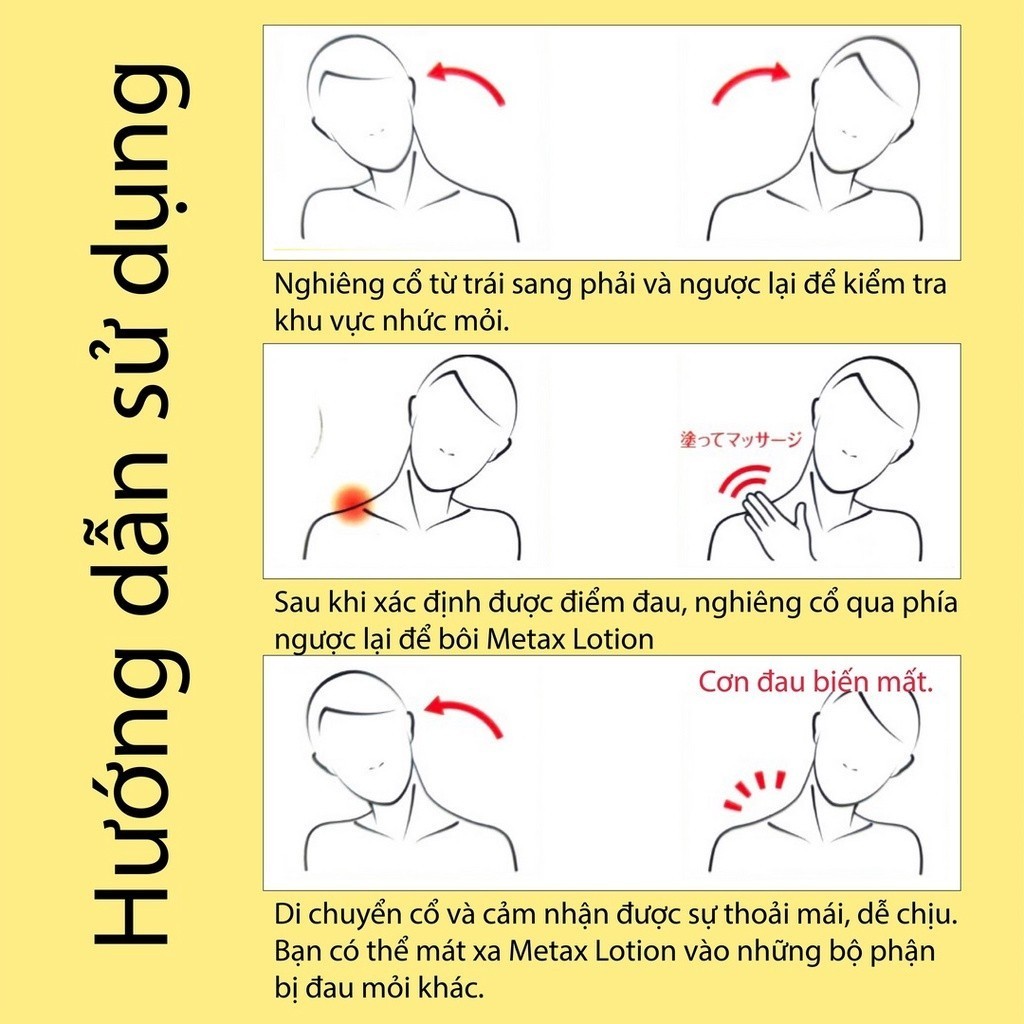 Hướng dẫn sử dụng

Nghiêng cổ từ trái sang phải và ngược lại để kiểm tra khu vực nhức mỏi.

塗ってマッサージ

Sau khi xác định được điểm đau, nghiêng cổ qua phía ngược lại để bôi Metax Lotion

Cơn đau biến mất.

Di chuyển cổ và cảm nhận được sự thoải mái, dễ chịu. Bạn có thể mát xa Metax Lotion vào những bộ phận bị đau mỏi khác.