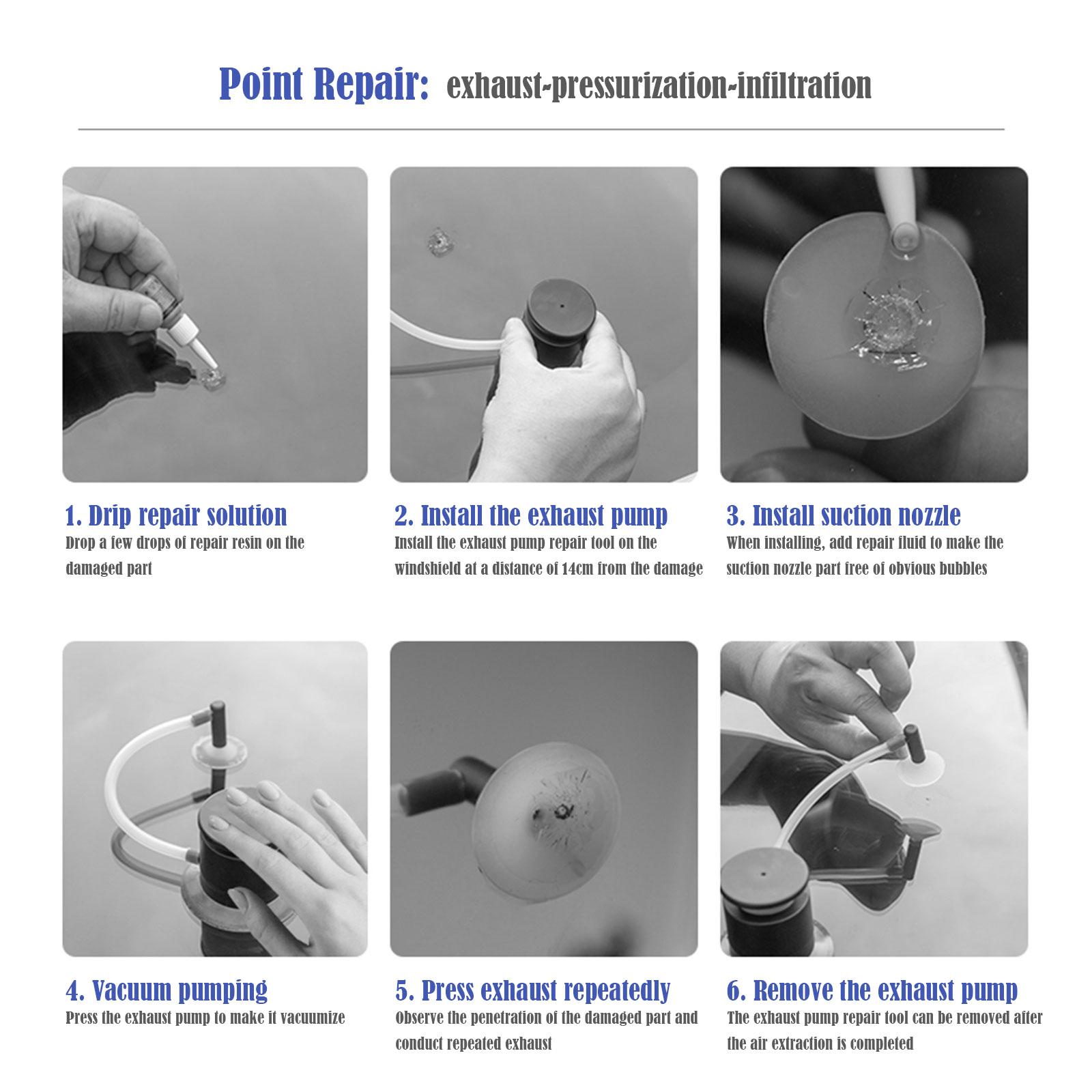 Point Repair: exhaust-pressurization-infiltration

1. Drip repair solution
Drop a few drops of repair resin on the damaged part

2. Install the exhaust pump
Install the exhaust pump repair tool on the windshield at a distance of 14cm from the damage

3. Install suction nozzle
When installing, add repair fluid to make the suction nozzle part free of obvious bubbles

4. Vacuum pumping
Press the exhaust pump to make it vacuumize

5. Press exhaust repeatedly
Observe the penetration of the damaged part and conduct repeated exhaust

6. Remove the exhaust pump
The exhaust pump repair tool can be removed after the air extraction is completed