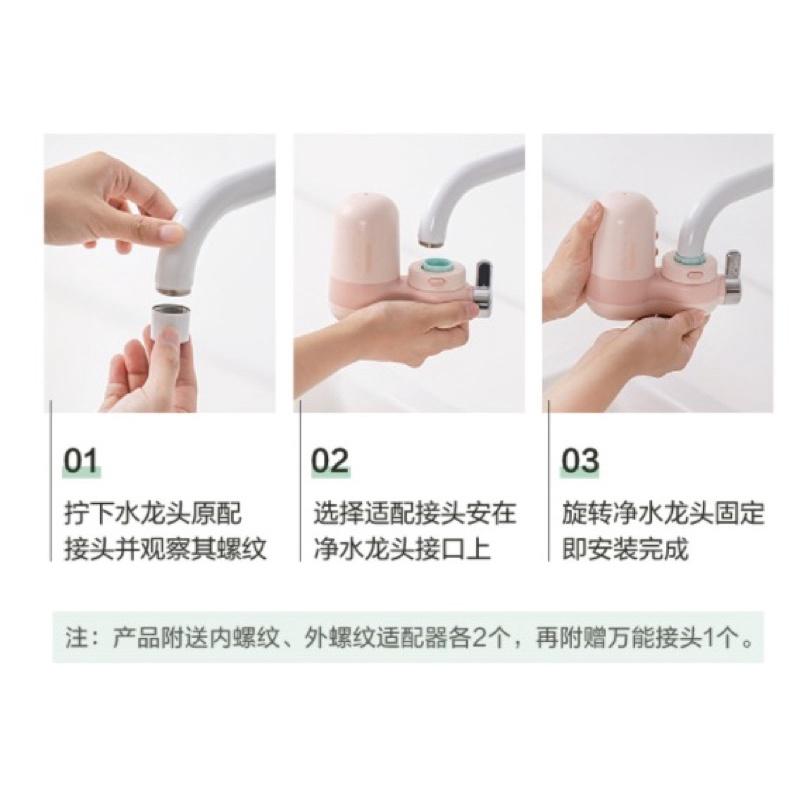 01
拧下水龙头原配接头并观察其螺纹

02
选择适配接头安在净水龙头接口上

03
旋转净水龙头固定即安装完成

注：产品附送内螺纹、外螺纹适配器各2个，再附赠万能接头1个。