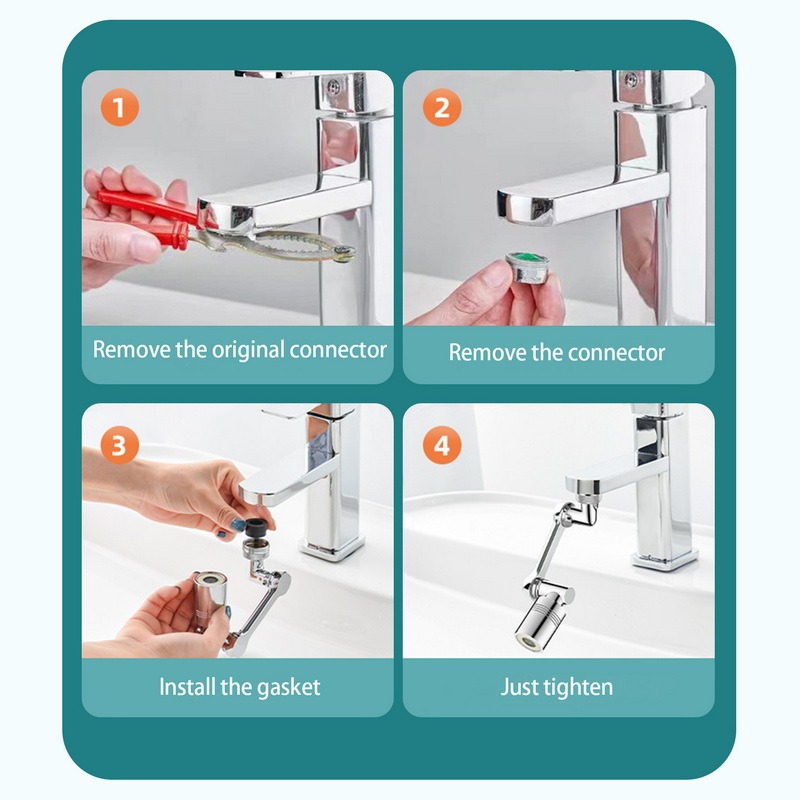 1

Remove the original connector

2

Remove the connector

3

Install the gasket

4

Just tighten