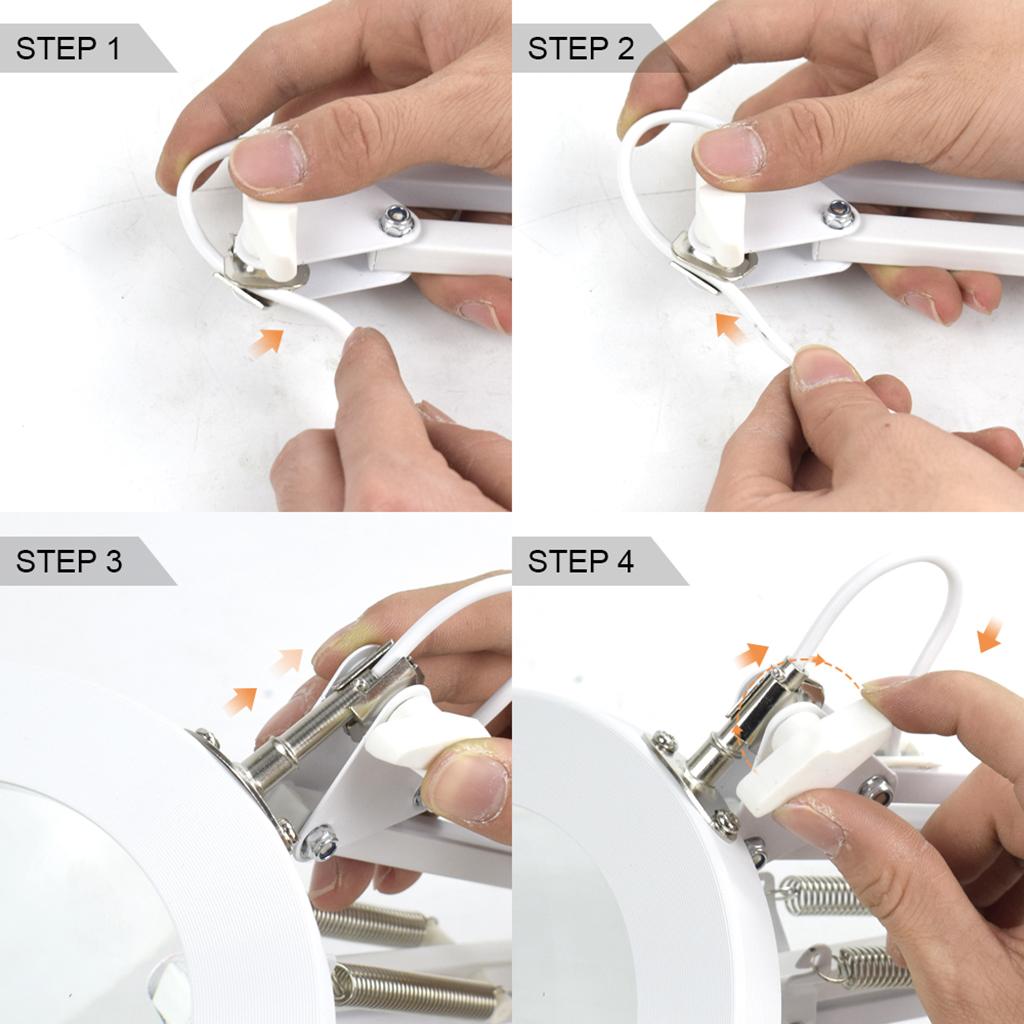 STEP 1

STEP 2

STEP 3

STEP 4