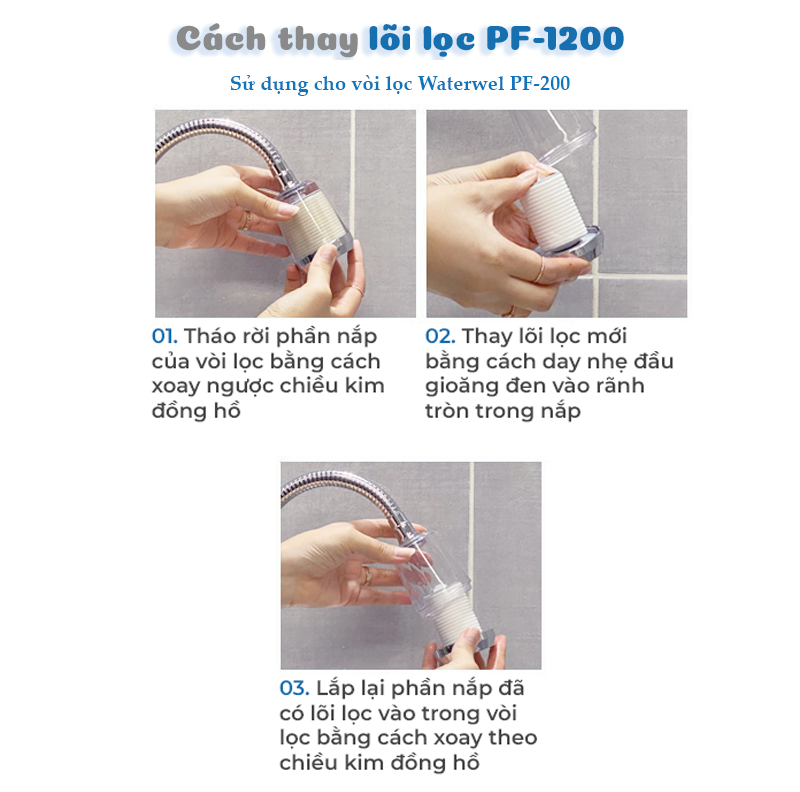 Cách thay lõi lọc PF-1200

Sử dụng cho vòi lọc Waterwel PF-200

01. Tháo rời phần nắp của vòi lọc bằng cách xoay ngược chiều kim đồng hồ

02. Thay lõi lọc mới bằng cách day nhẹ đầu gioăng đen vào rãnh tròn trong nắp

03. Lắp lại phần nắp đã có lõi lọc vào trong vòi lọc bằng cách xoay theo chiều kim đồng hồ