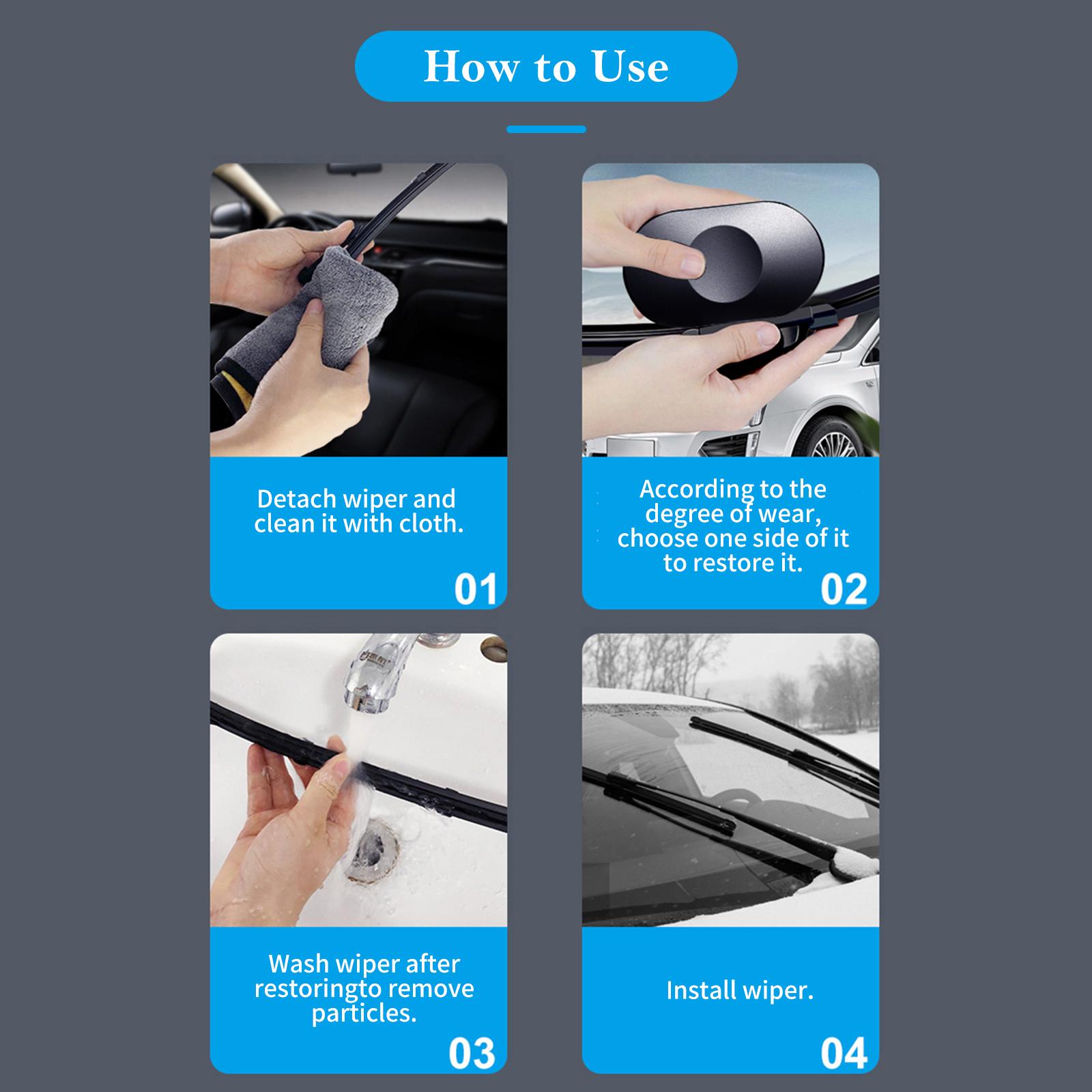 How to Use

Detach wiper and clean it with cloth.

01

According to the degree of wear, choose one side of it to restore it.

02

Wash wiper after restoringto remove particles.

03

Install wiper.

04