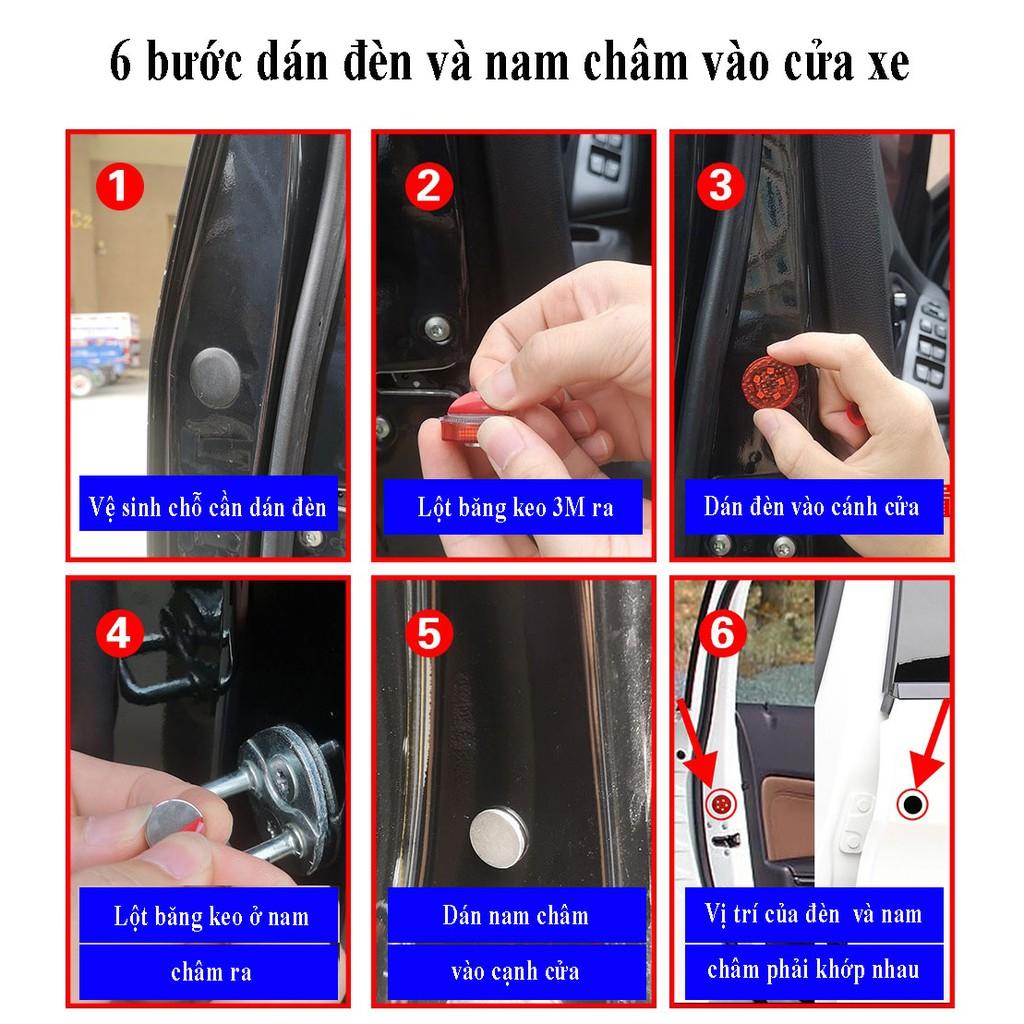 6 bước dán đèn và nam châm vào cửa xe

1
Vệ sinh chỗ cần dán đèn

2
Lột băng keo 3M ra

3
Dán đèn vào cánh cửa

4
Lột băng keo ở nam châm ra

5
Dán nam châm vào cạnh cửa

6
Vị trí của đèn và nam châm phải khớp nhau