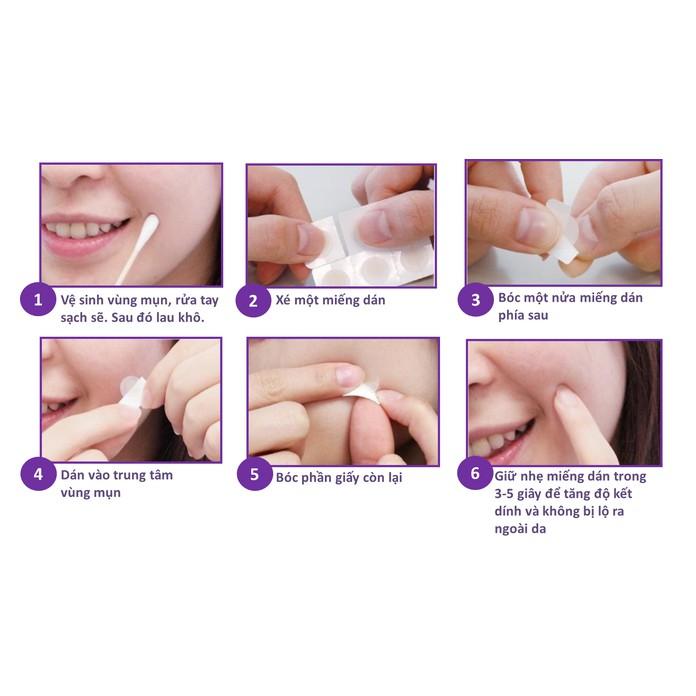 1 Vệ sinh vùng mụn, rửa tay sạch sẽ. Sau đó lau khô.

2 Xé một miếng dán

3 Bóc một nửa miếng dán phía sau

4 Dán vào trung tâm vùng mụn

5 Bóc phần giấy còn lại

6 Giữ nhẹ miếng dán trong 3-5 giây để tăng độ kết dính và không bị lộ ra ngoài da