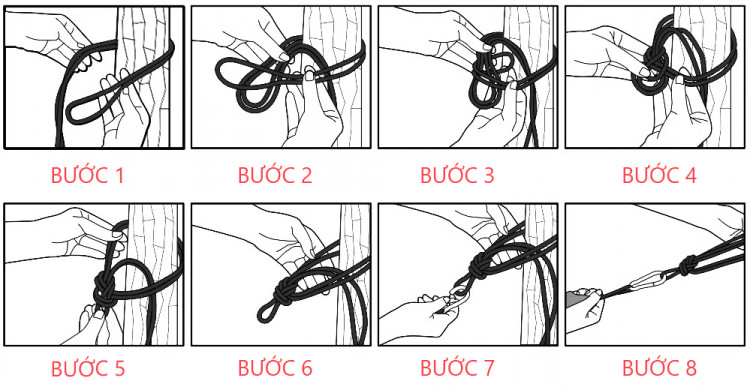 BƯỚC 1

BƯỚC 2

BƯỚC 3

BƯỚC 4

BƯỚC 5

BƯỚC 6

BƯỚC 7

BƯỚC 8