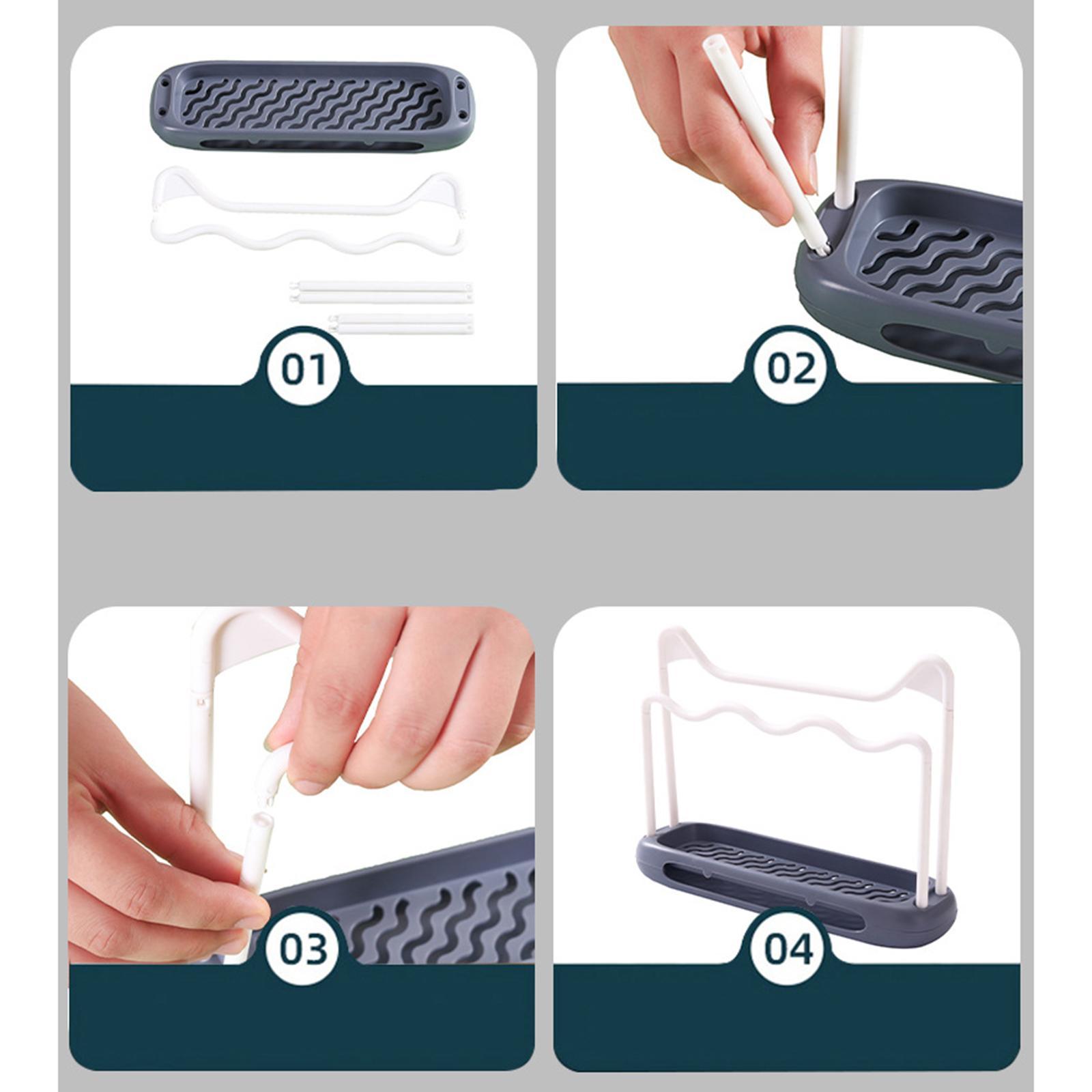 01

02

03

04