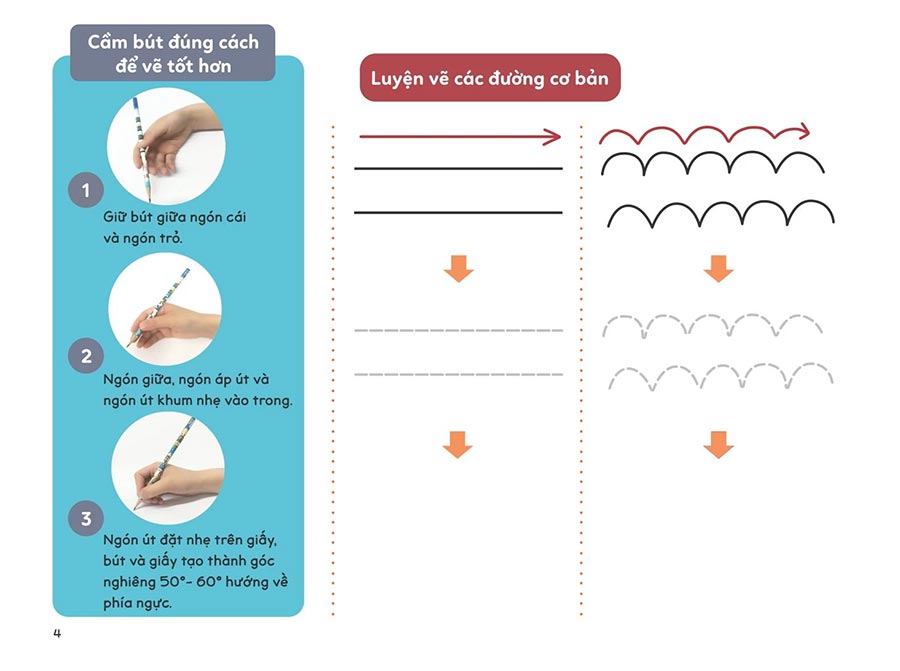 Cầm bút đúng cách để vẽ tốt hơn

1
Giữ bút giữa ngón cái và ngón trỏ.

2
Ngón giữa, ngón áp út và ngón út khum nhẹ vào trong.

3
Ngón út đặt nhẹ trên giấy, bút và giấy tạo thành góc nghiêng 50°- 60° hướng về phía ngực.

Luyện vẽ các đường cơ bản

4