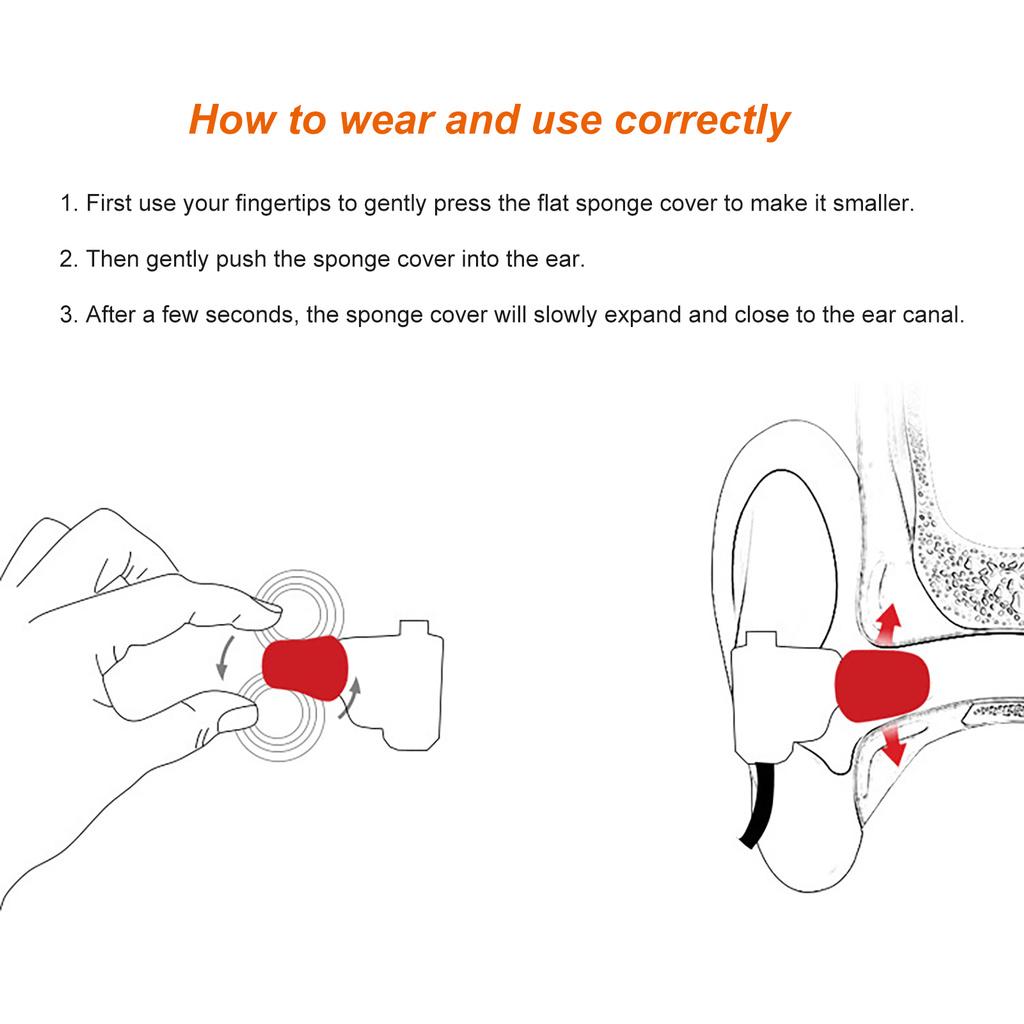 How to wear and use correctly

1. First use your fingertips to gently press the flat sponge cover to make it smaller.

2. Then gently push the sponge cover into the ear.

3. After a few seconds, the sponge cover will slowly expand and close to the ear canal.