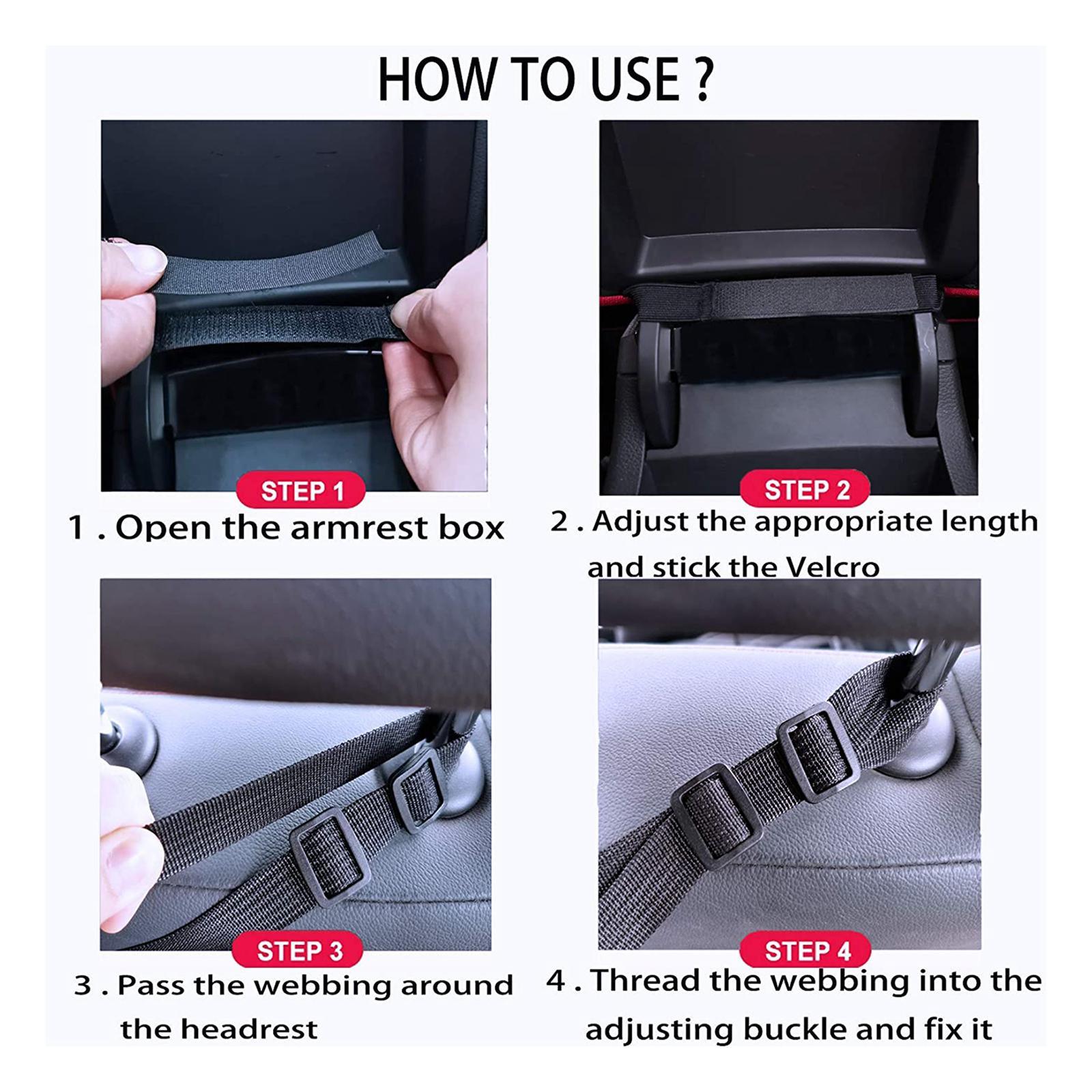 HOW TO USE ?

STEP 1

1 . Open the armrest box

STEP 2

2 . Adjust the appropriate length and stick the Velcro

STEP 3

3 . Pass the webbing around the headrest

STEP 4

4 . Thread the webbing into the adjusting buckle and fix it