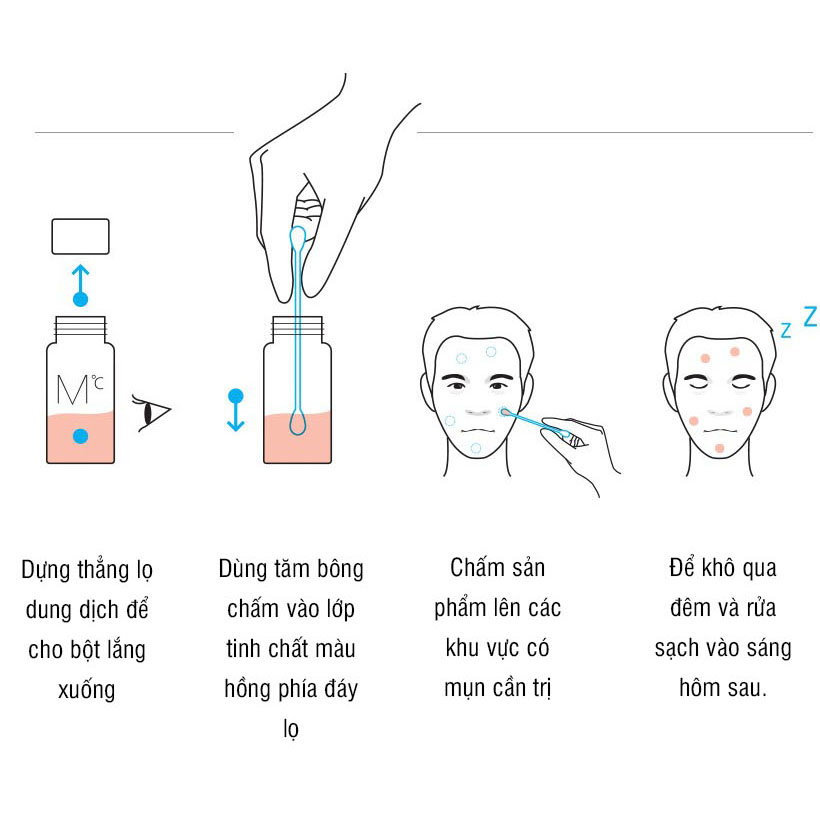 M℃

z Z

Dựng thẳng lọ dung dịch để cho bột lắng xuống

Dùng tăm bông chấm vào lớp tinh chất màu hồng phía đáy lọ

Chấm sản phẩm lên các khu vực có mụn cần trị

Để khô qua đêm và rửa sạch vào sáng hôm sau.