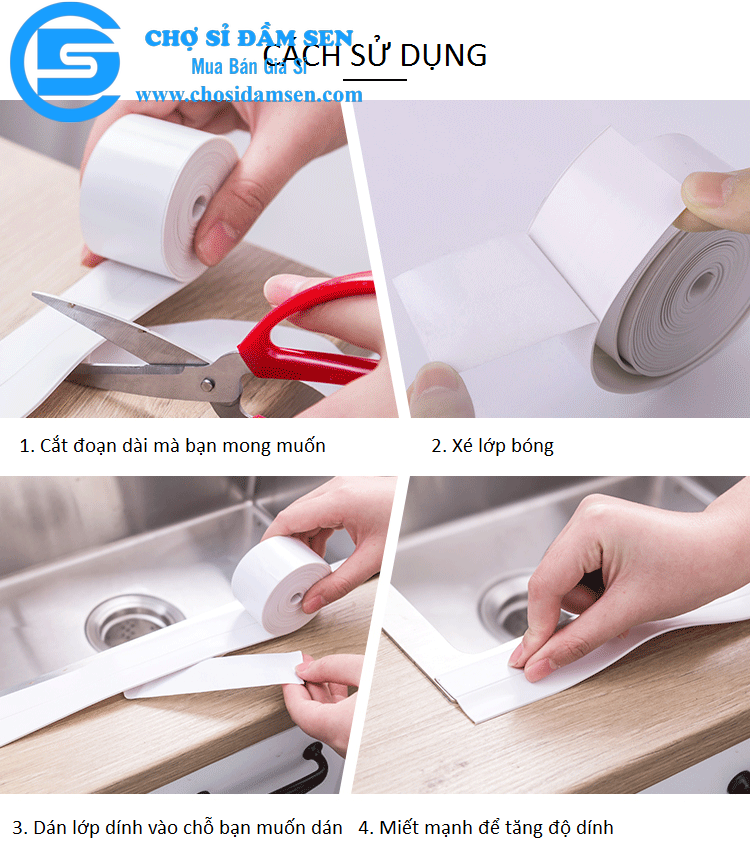 CHỢ SỈ ĐẦM SEN
Mua Bán Giá Sỉ
www.chosidamsen.com

CÁCH SỬ DỤNG

1. Cắt đoạn dài mà bạn mong muốn

2. Xé lớp bóng

3. Dán lớp dính vào chỗ bạn muốn dán

4. Miết mạnh để tăng độ dính