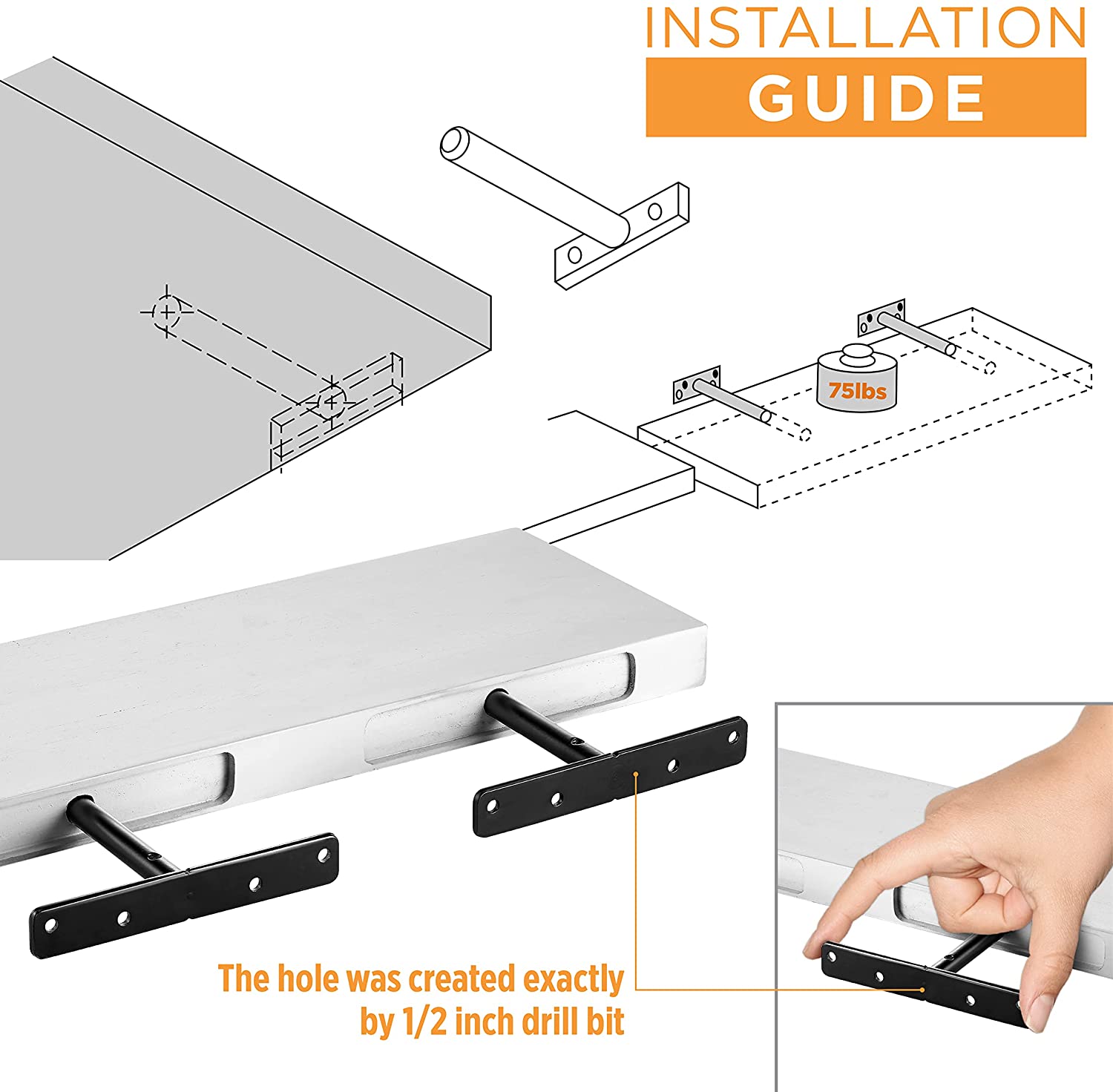 INSTALLATION
GUIDE

75lbs

The hole was created exactly by 1/2 inch drill bit