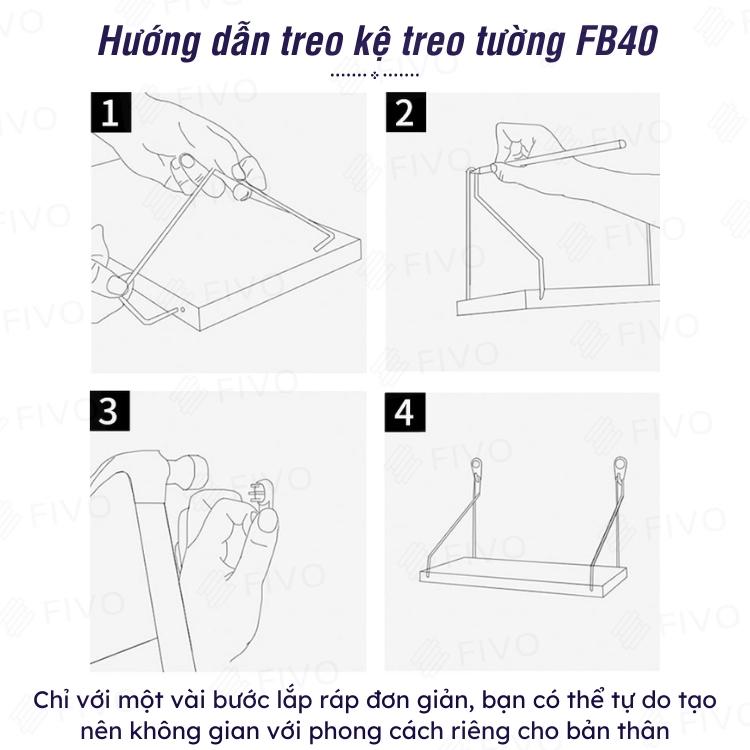 Hướng dẫn treo kệ treo tường FB40

1

2

3

4

FIVO

Chỉ với một vài bước lắp ráp đơn giản, bạn có thể tự do tạo nên không gian với phong cách riêng cho bản thân