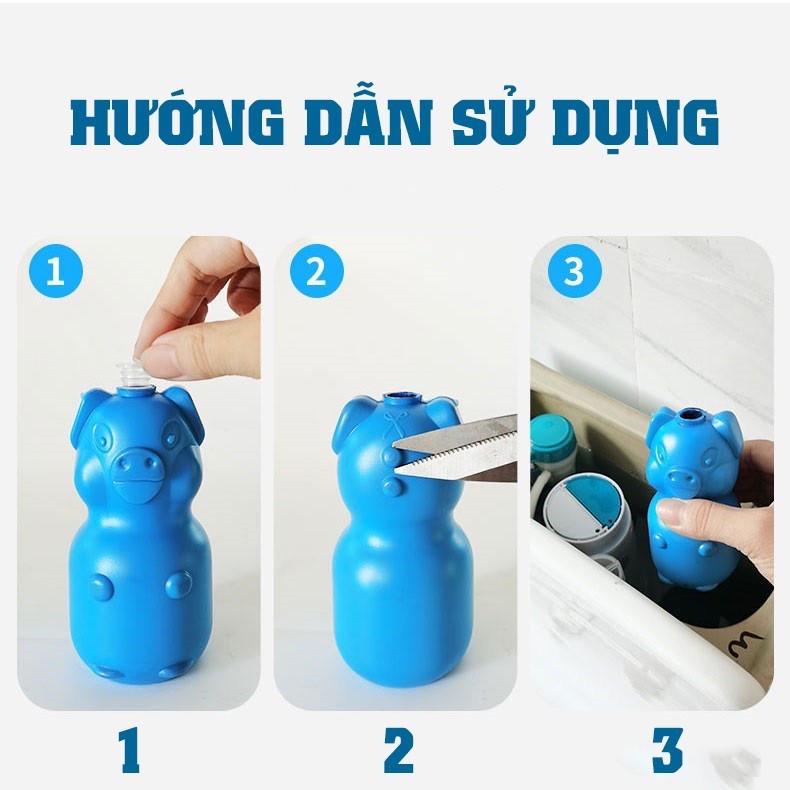 HƯỚNG DẪN SỬ DỤNG

1

2

3

1

2

3