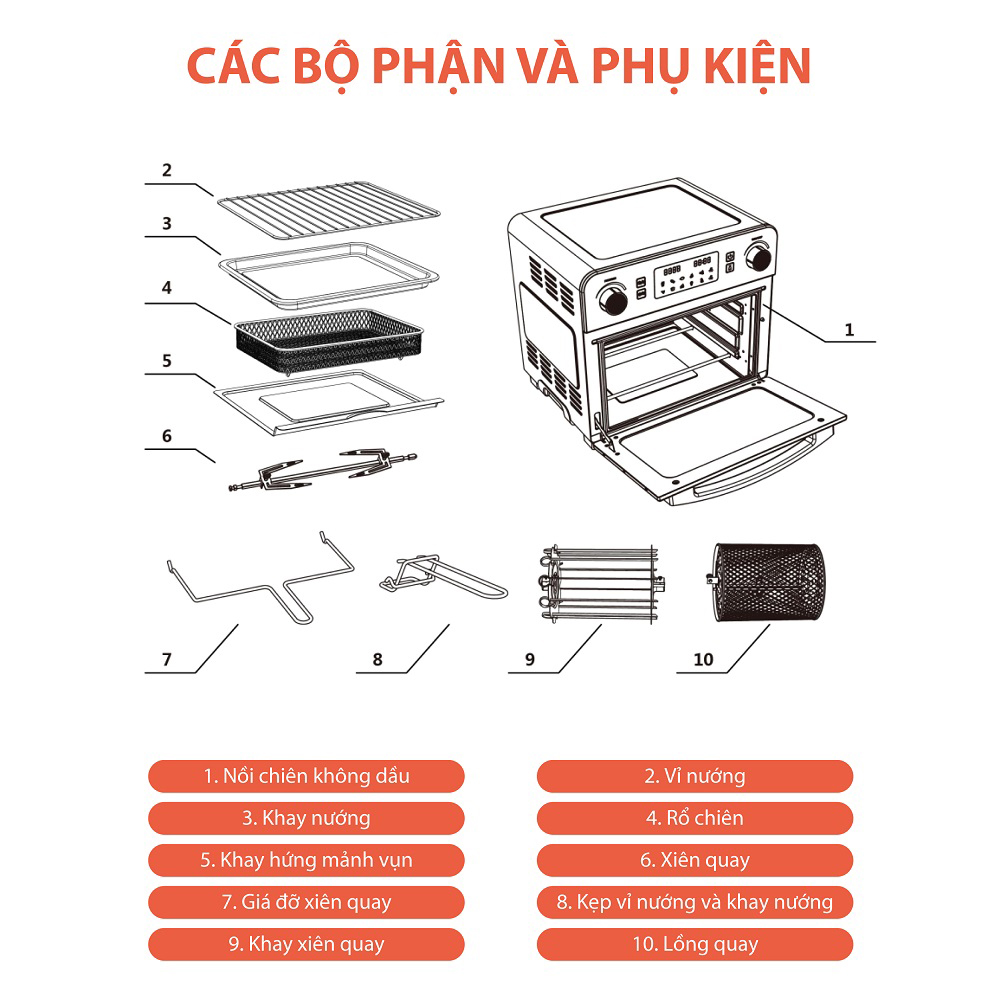 CÁC BỘ PHẬN VÀ PHỤ KIỆN

2
3
4
5
6
1
7
8
9
10

1. Nồi chiên không dầu
2. Vỉ nướng
3. Khay nướng
4. Rổ chiên
5. Khay hứng mảnh vụn
6. Xiên quay
7. Giá đỡ xiên quay
8. Kẹp vỉ nướng và khay nướng
9. Khay xiên quay
10. Lồng quay