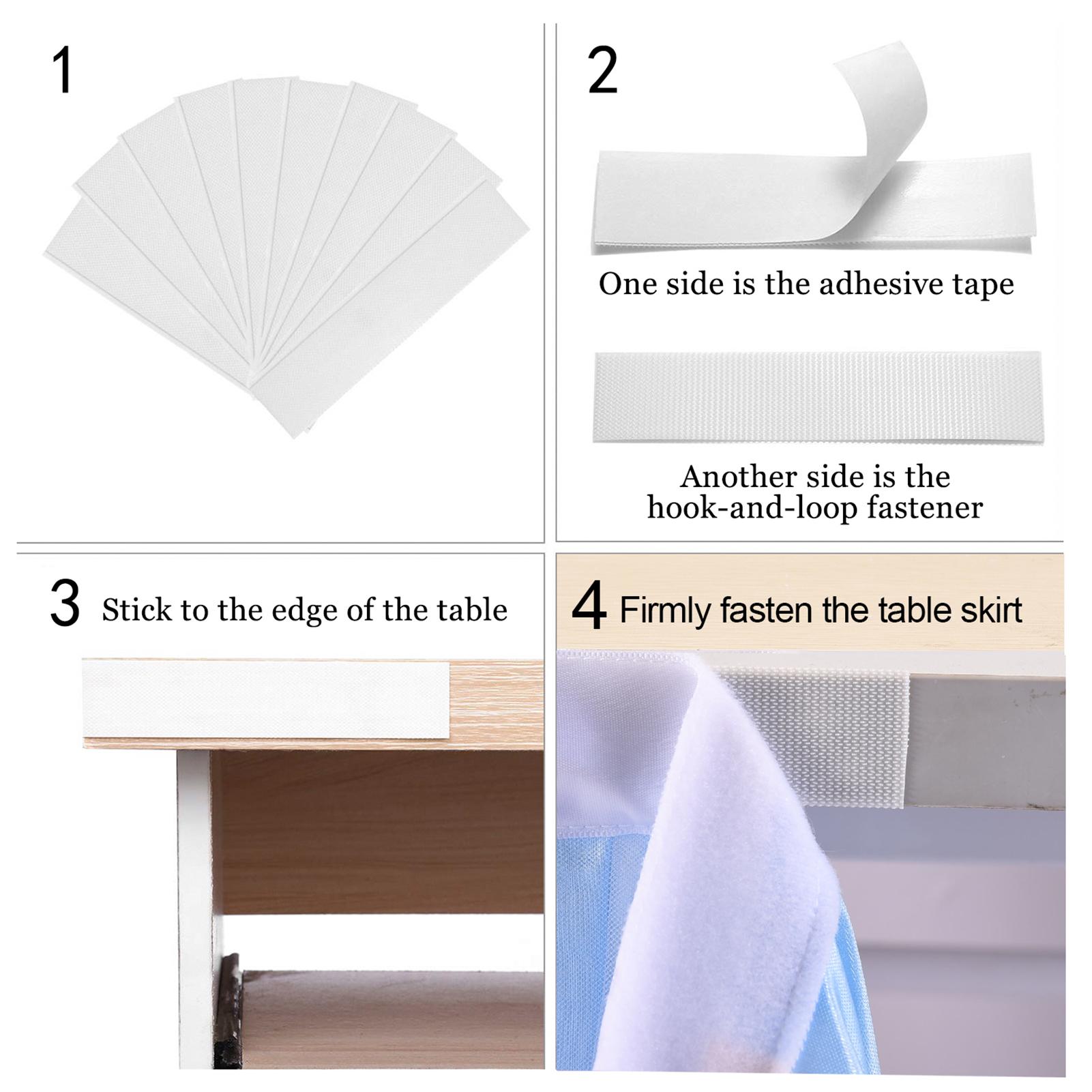 1

2

One side is the adhesive tape

Another side is the hook-and-loop fastener

3 Stick to the edge of the table

4 Firmly fasten the table skirt