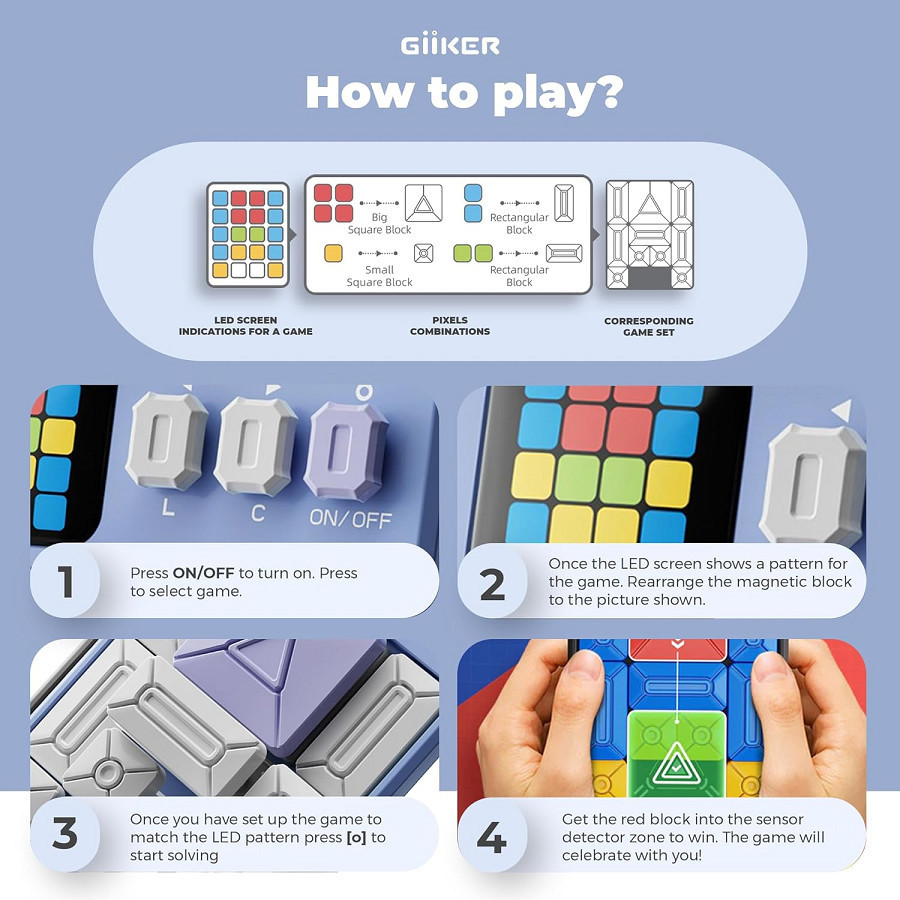 GiiKER

How to play?

Big Square Block

Rectangular Block

Small Square Block

Rectangular Block

LED SCREEN INDICATIONS FOR A GAME

PIXELS COMBINATIONS

CORRESPONDING GAME SET

L C ON/OFF

1 Press ON/OFF to turn on. Press to select game.

2 Once the LED screen shows a pattern for the game. Rearrange the magnetic block to the picture shown.

3 Once you have set up the game to match the LED pattern press [o] to start solving

4 Get the red block into the sensor detector zone to win. The game will celebrate with you!