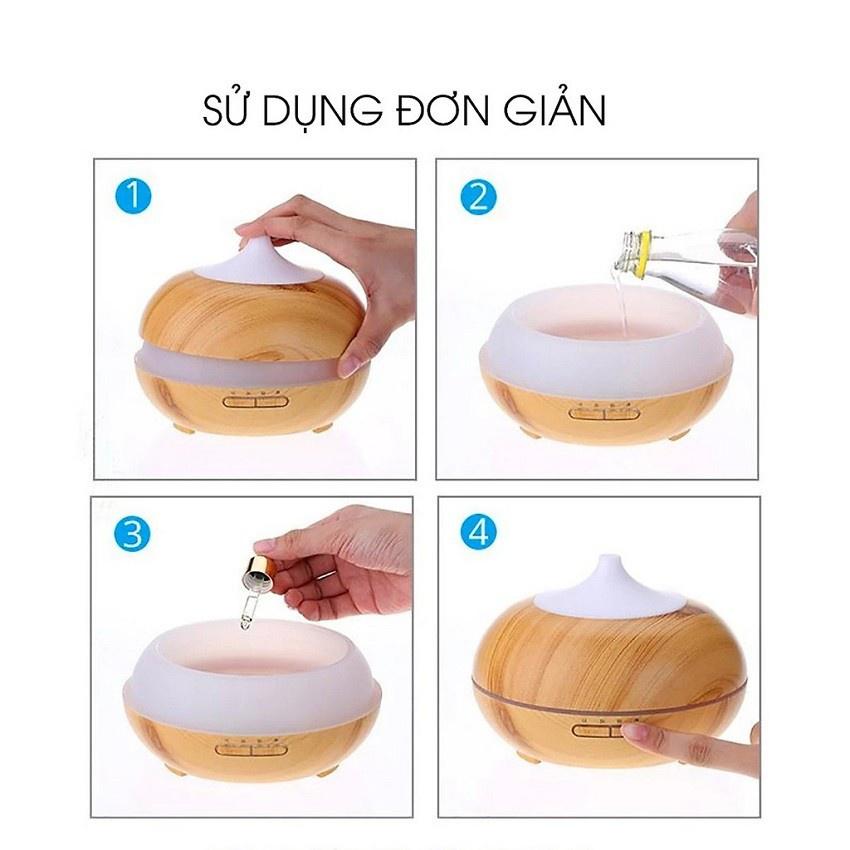 SỬ DỤNG ĐƠN GIẢN

1

2

3

4