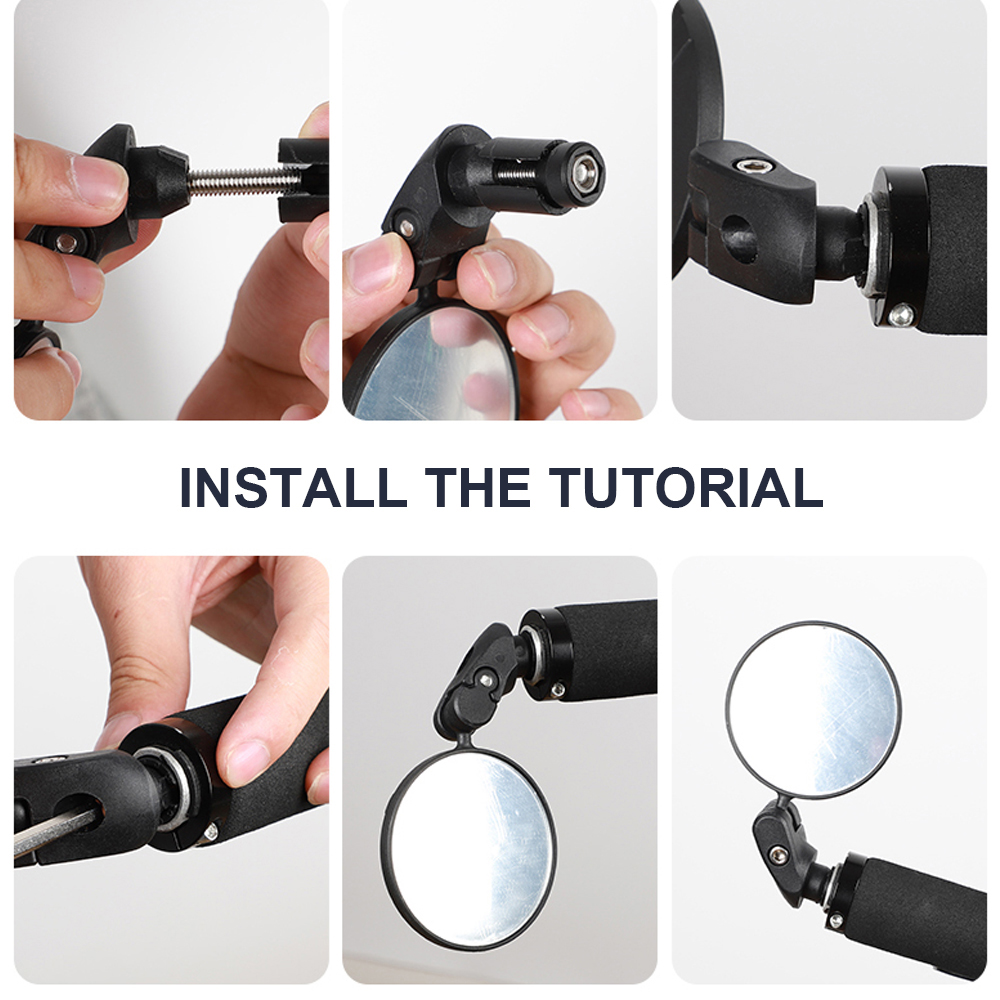 INSTALL THE TUTORIAL