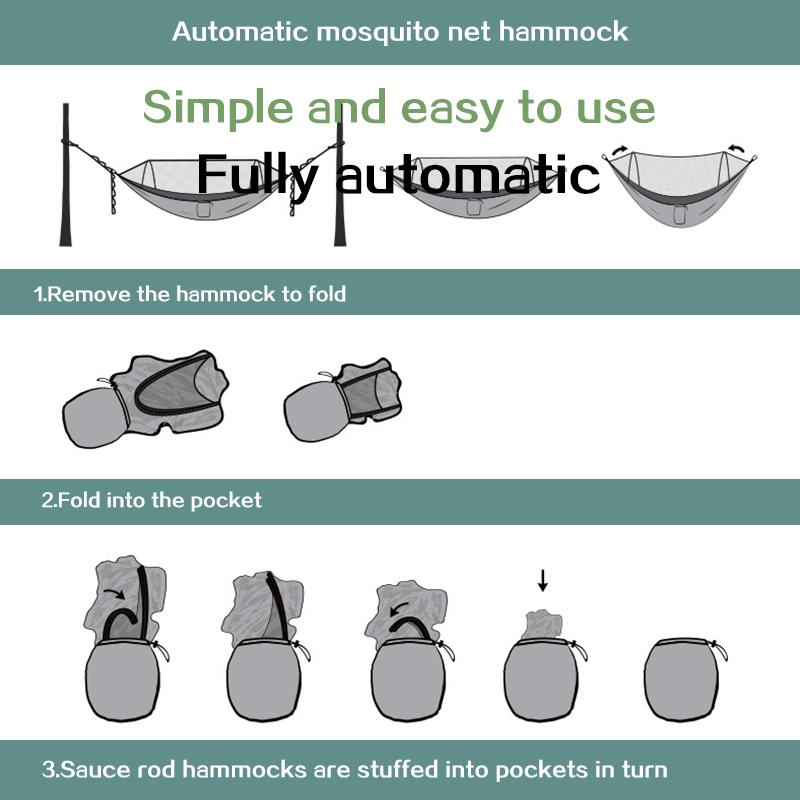 Automatic mosquito net hammock

Simple and easy to use

Fully automatic

1.Remove the hammock to fold

2.Fold into the pocket

3.Sauce rod hammocks are stuffed into pockets in turn