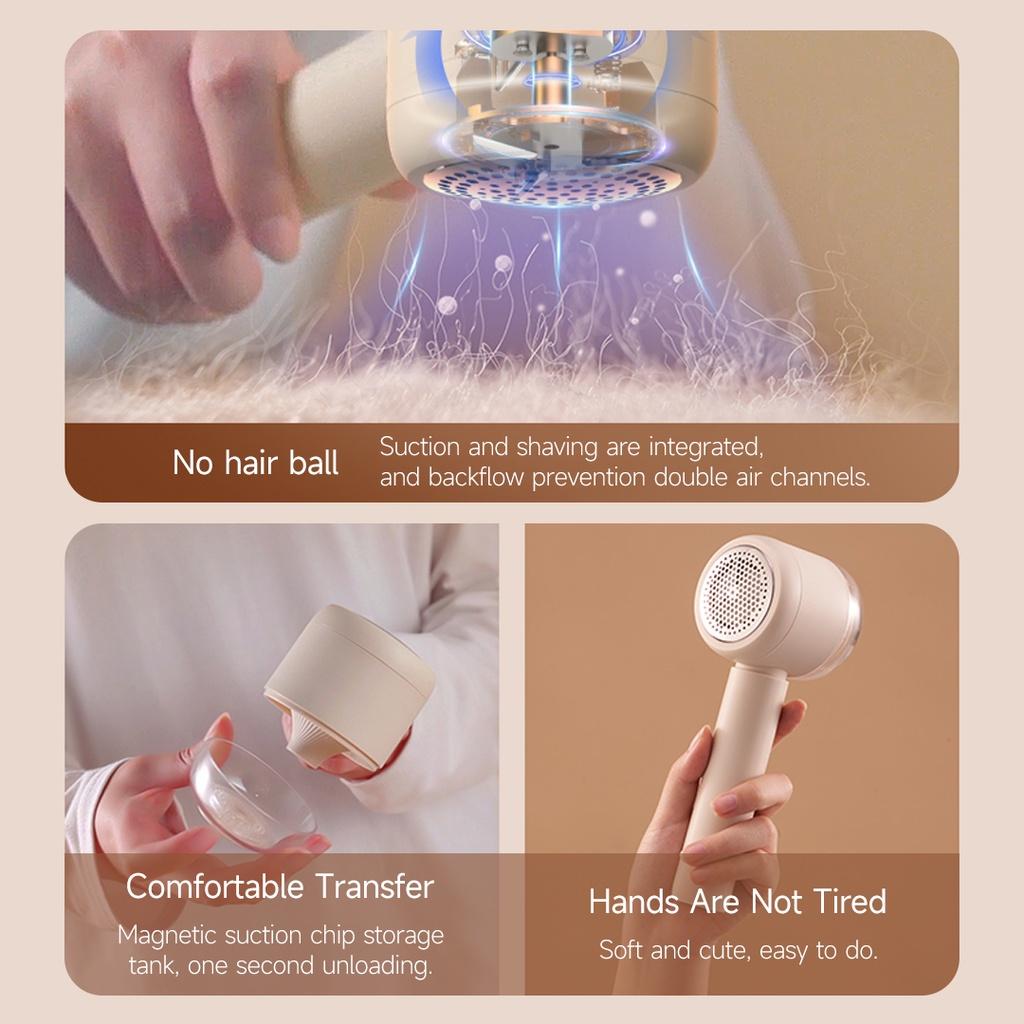 No hair ball

Suction and shaving are integrated, and backflow prevention double air channels.

Comfortable Transfer

Magnetic suction chip storage tank, one second unloading.

Hands Are Not Tired

Soft and cute, easy to do.