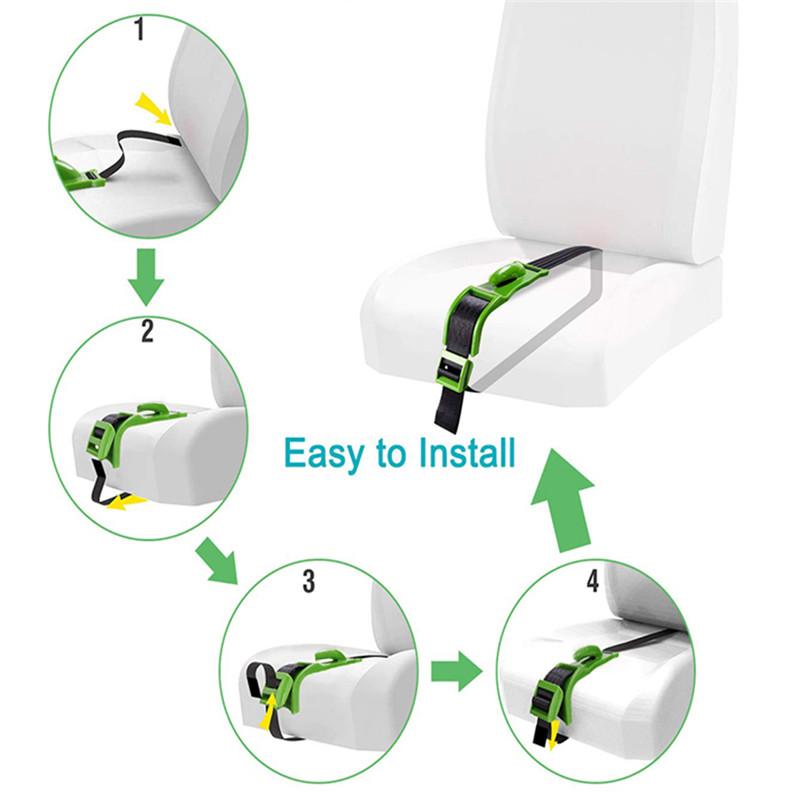 1

2

Easy to Install

3

4