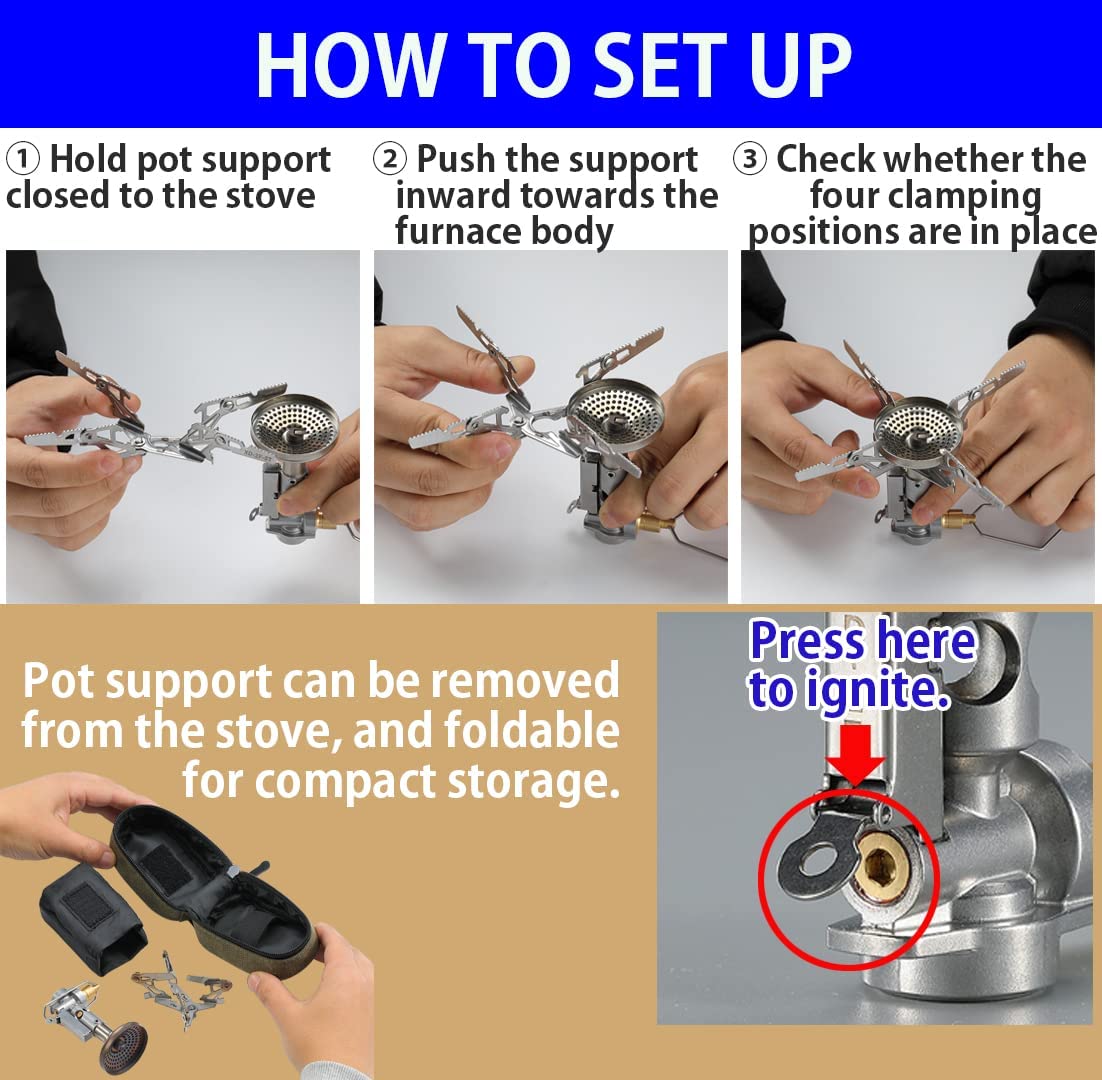 HOW TO SET UP

① Hold pot support closed to the stove

② Push the support inward towards the furnace body

③ Check whether the four clamping positions are in place

Pot support can be removed from the stove, and foldable for compact storage.

Press here to ignite.