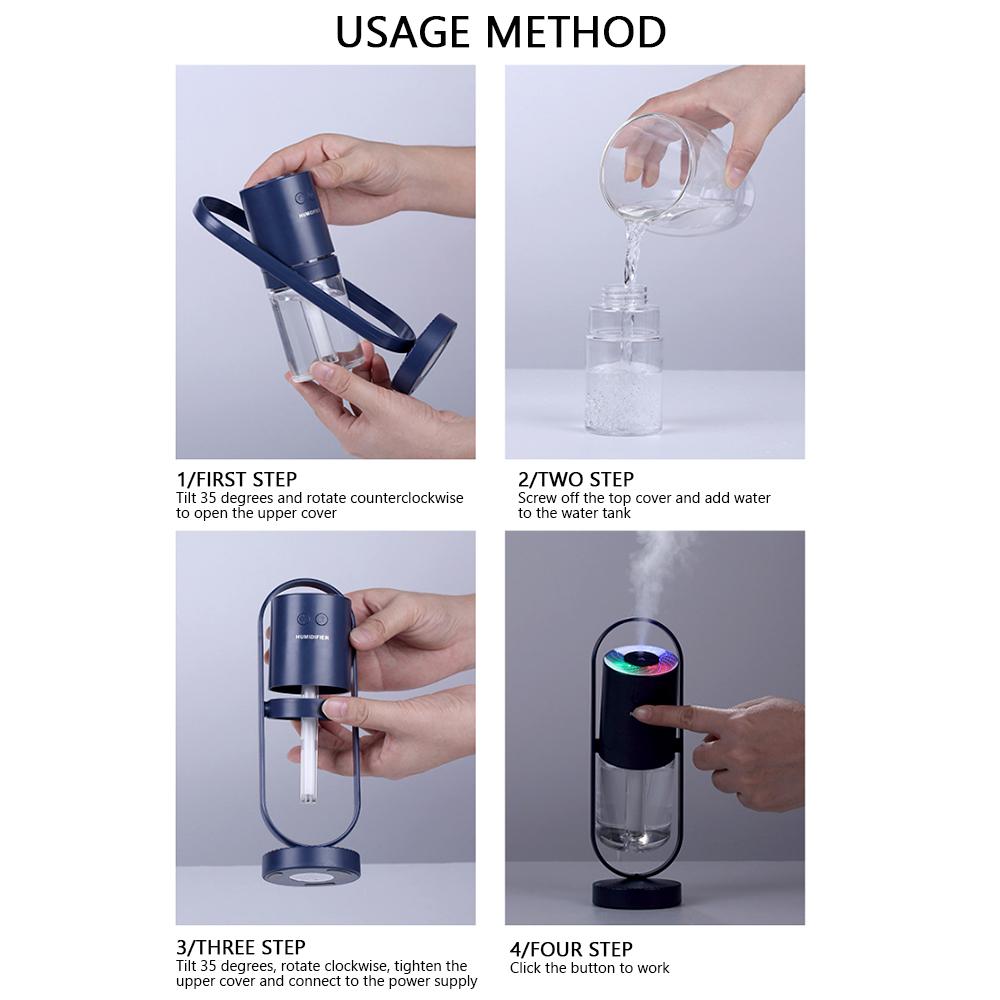 USAGE METHOD

HUMIDIFIER

1/FIRST STEP
Tilt 35 degrees and rotate counterclockwise to open the upper cover

2/TWO STEP
Screw off the top cover and add water to the water tank

HUMIDIFIER

3/THREE STEP
Tilt 35 degrees, rotate clockwise, tighten the upper cover and connect to the power supply

4/FOUR STEP
Click the button to work